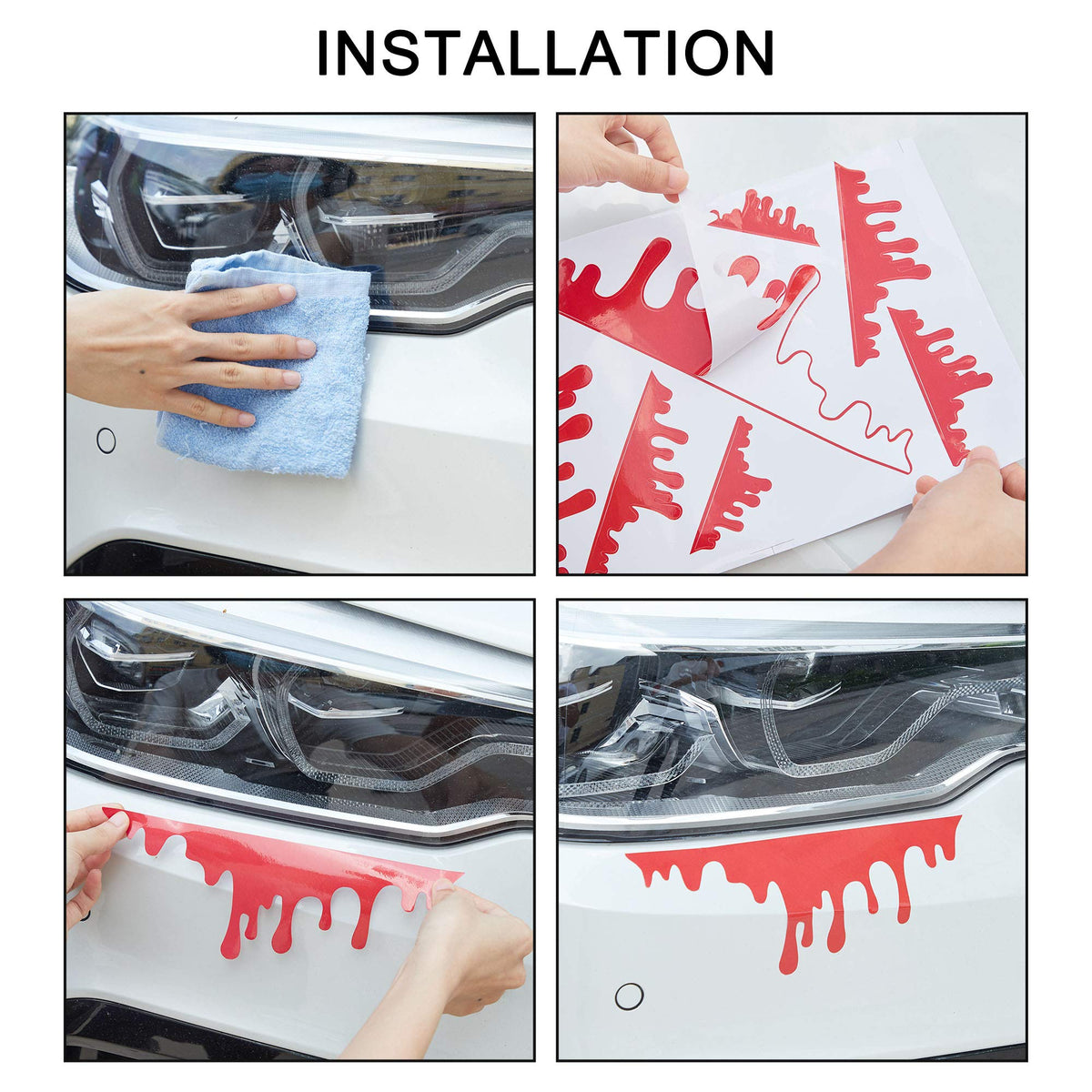 INSTALLATION