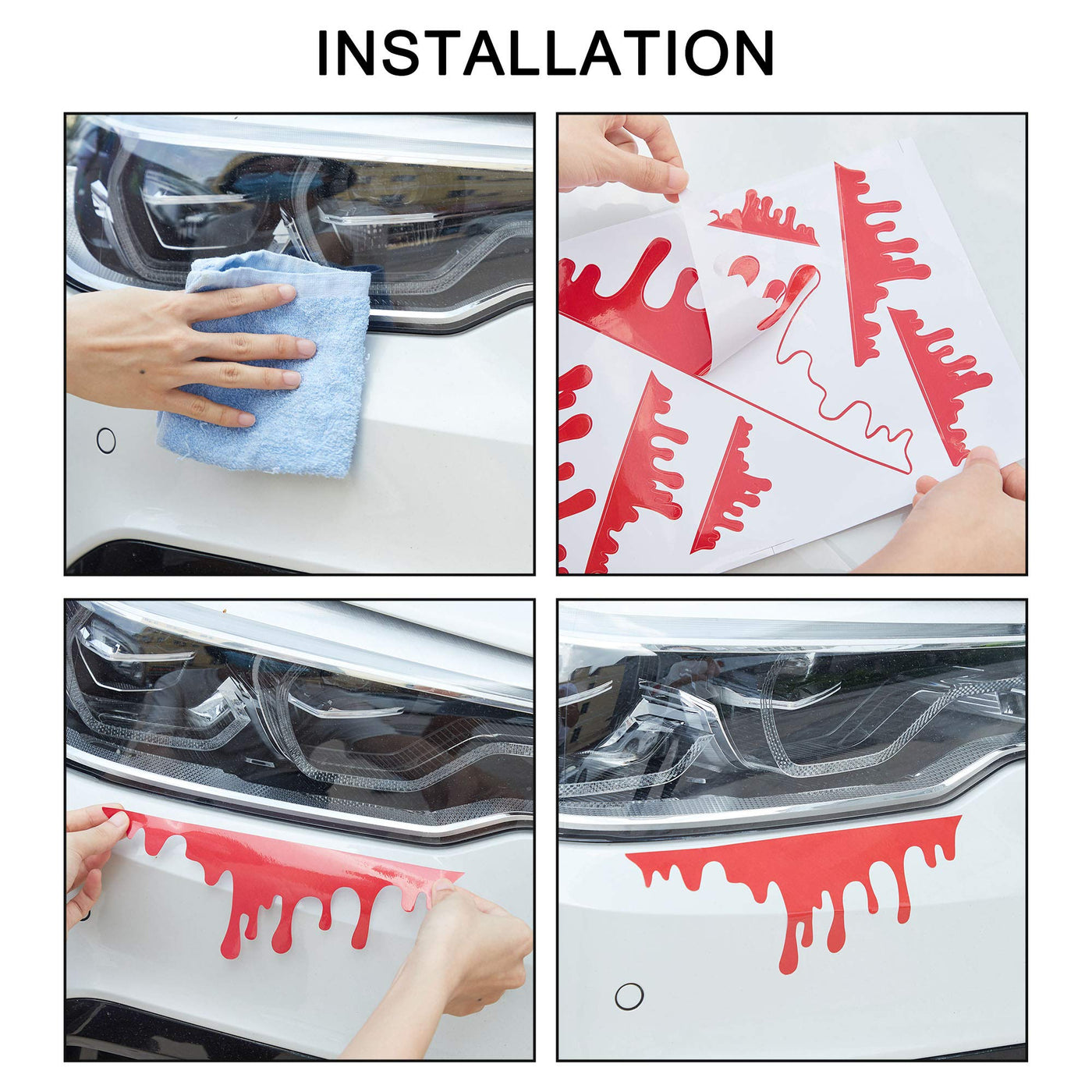 INSTALLATION