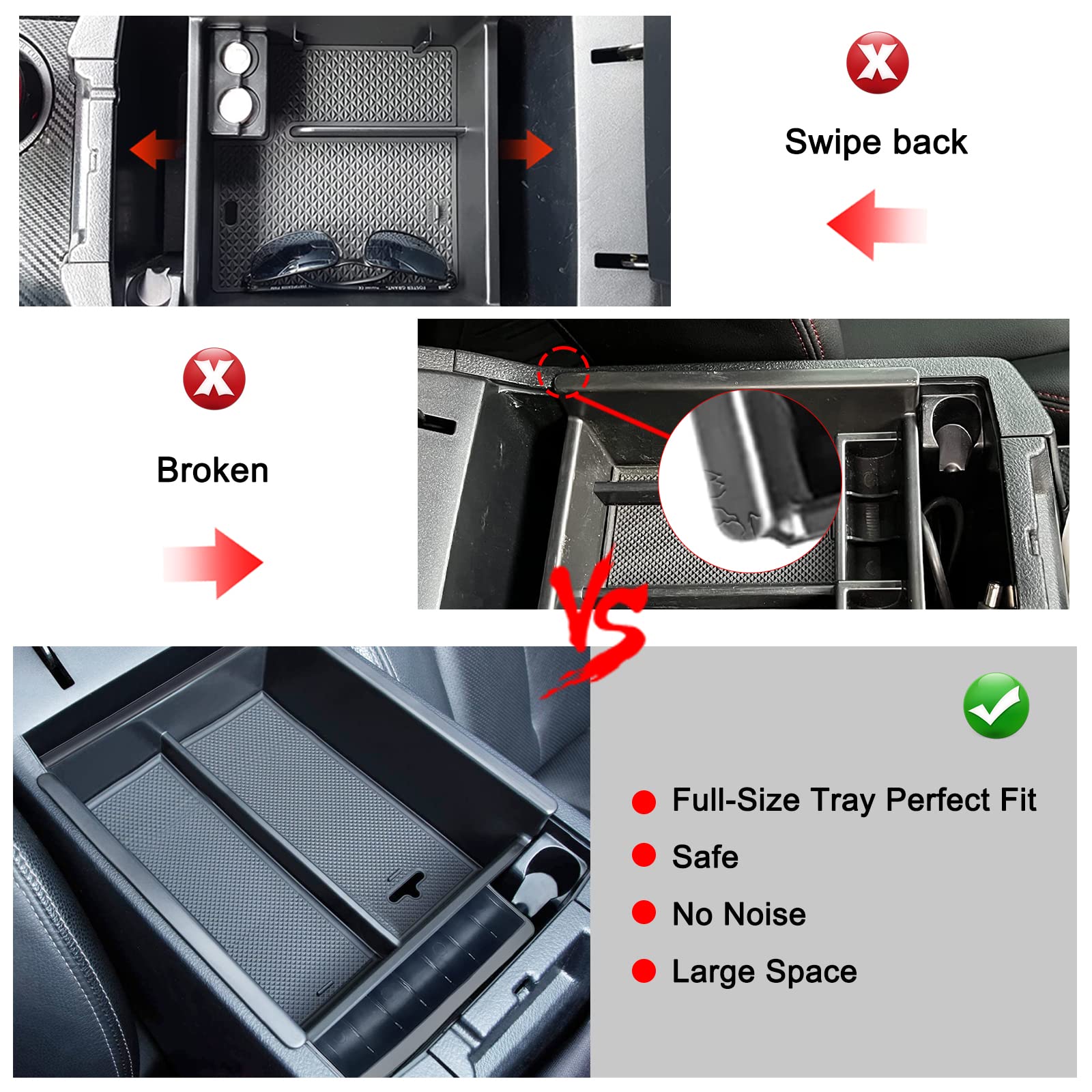 Swipe back

Broken

VS

Full-Size Tray Perfect Fit

Safe

No Noise

Large Space