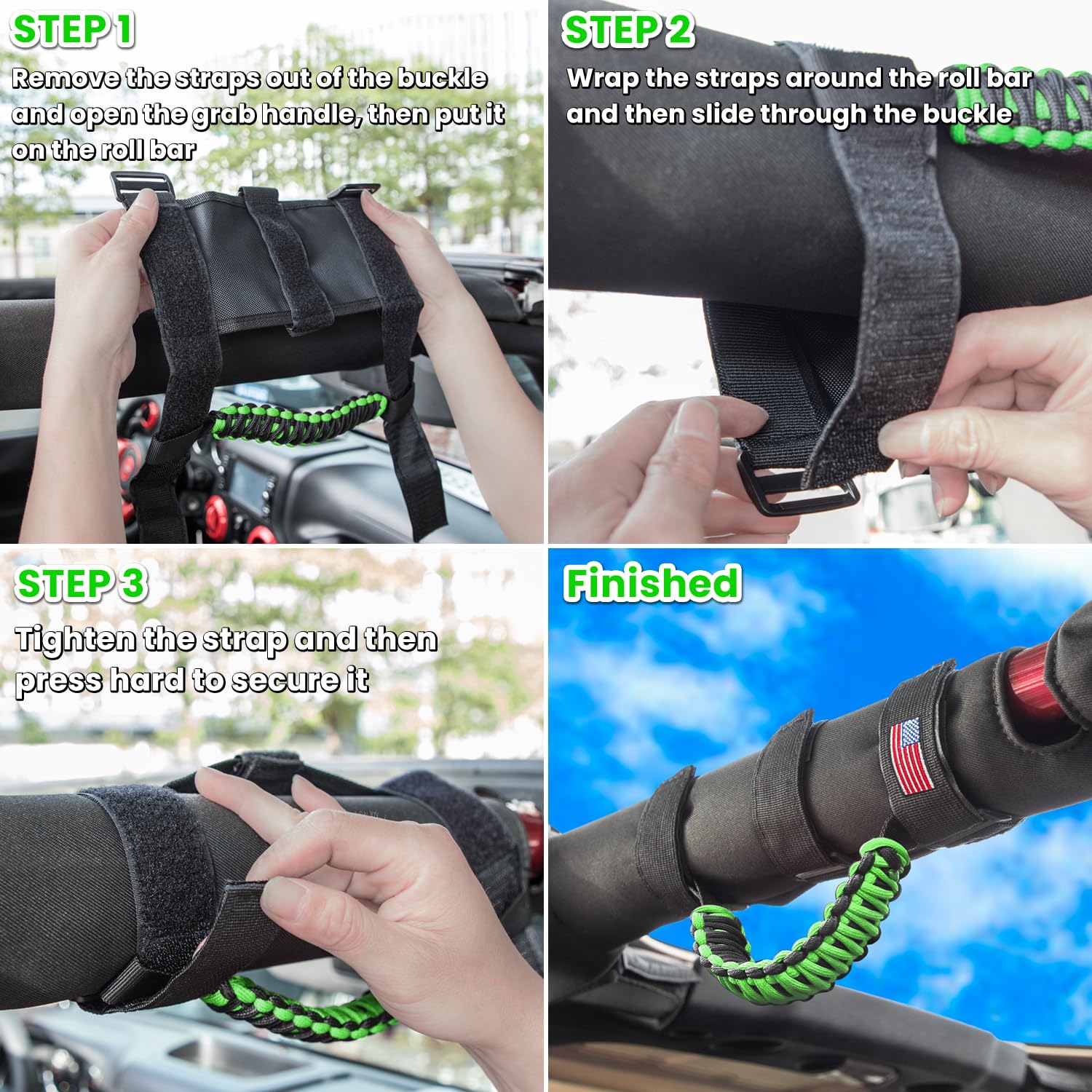 STEP 1

Remove the straps out of the buckle and open the grab handle, then put it on the roll bar

STEP 2

Wrap the straps around the roll bar and then slide through the buckle

STEP 3

Tighten the strap and then press hard to secure it

Finished