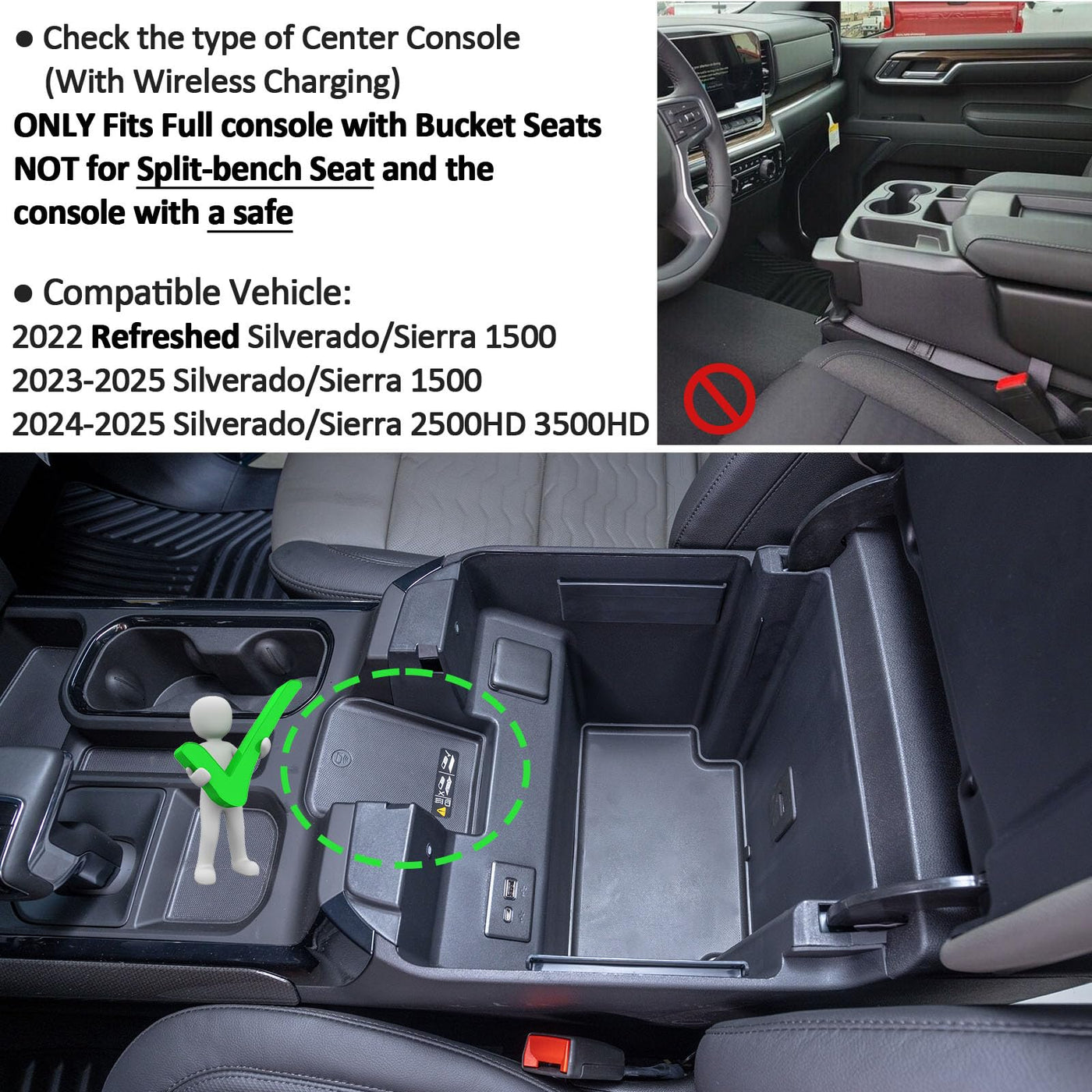 ● Check the type of Center Console (With Wireless Charging)
ONLY Fits Full console with Bucket Seats
NOT for Split-bench Seat and the console with a safe

● Compatible Vehicle:
2022 Refreshed Silverado/Sierra 1500
2023-2025 Silverado/Sierra 1500
2024-2025 Silverado/Sierra 2500HD 3500HD