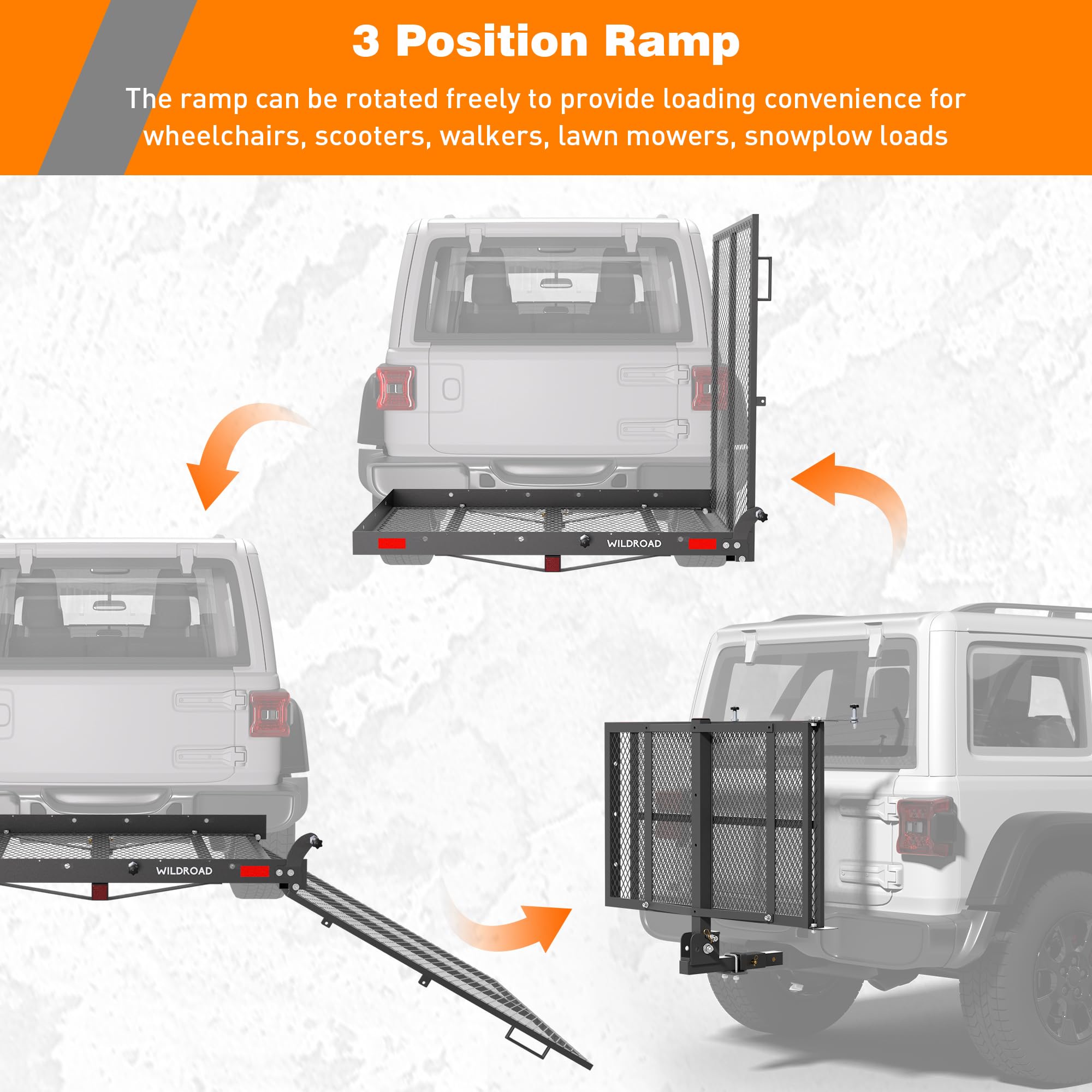 3 Position Ramp

The ramp can be rotated freely to provide loading convenience for wheelchairs, scooters, walkers, lawn mowers, snowplow loads

WILDROAD

WILDROAD