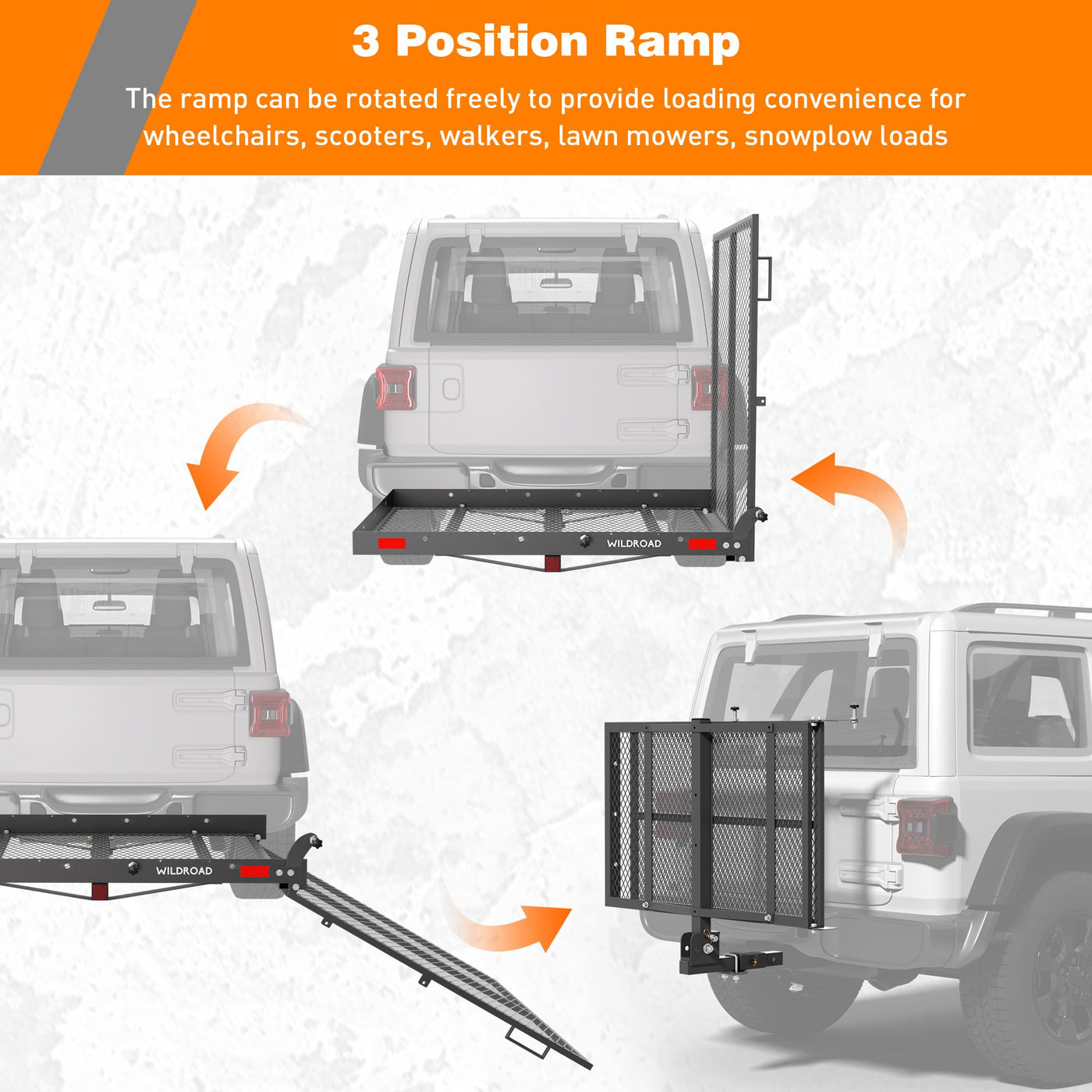 3 Position Ramp

The ramp can be rotated freely to provide loading convenience for wheelchairs, scooters, walkers, lawn mowers, snowplow loads

WILDROAD

WILDROAD