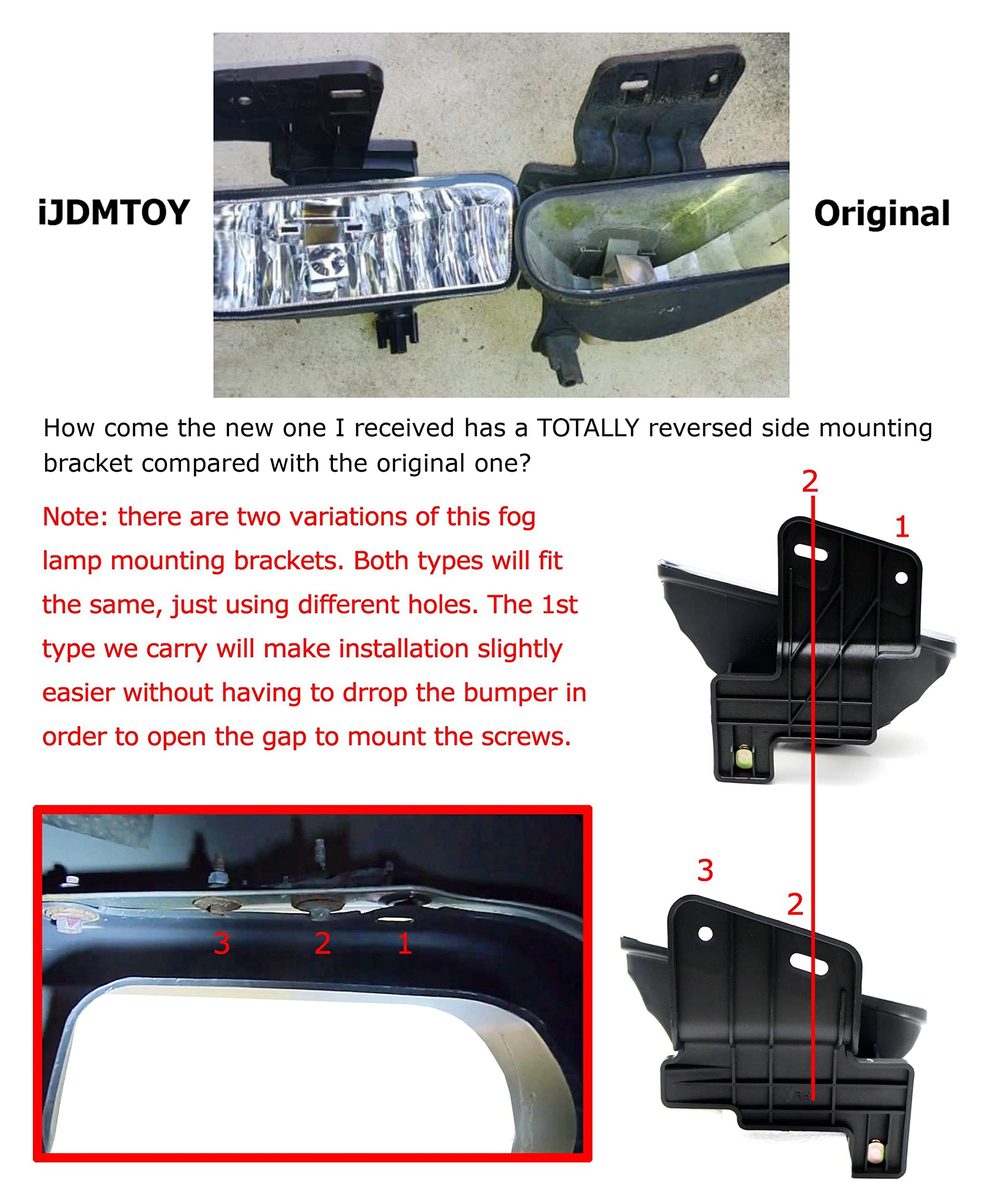 iJDMTOY

Original

How come the new one I received has a TOTALLY reversed side mounting bracket compared with the original one?

Note: there are two variations of this fog lamp mounting brackets. Both types will fit the same, just using different holes. The 1st type we carry will make installation slightly easier without having to drrop the bumper in order to open the gap to mount the screws.

2

1

3

2

3 2 1