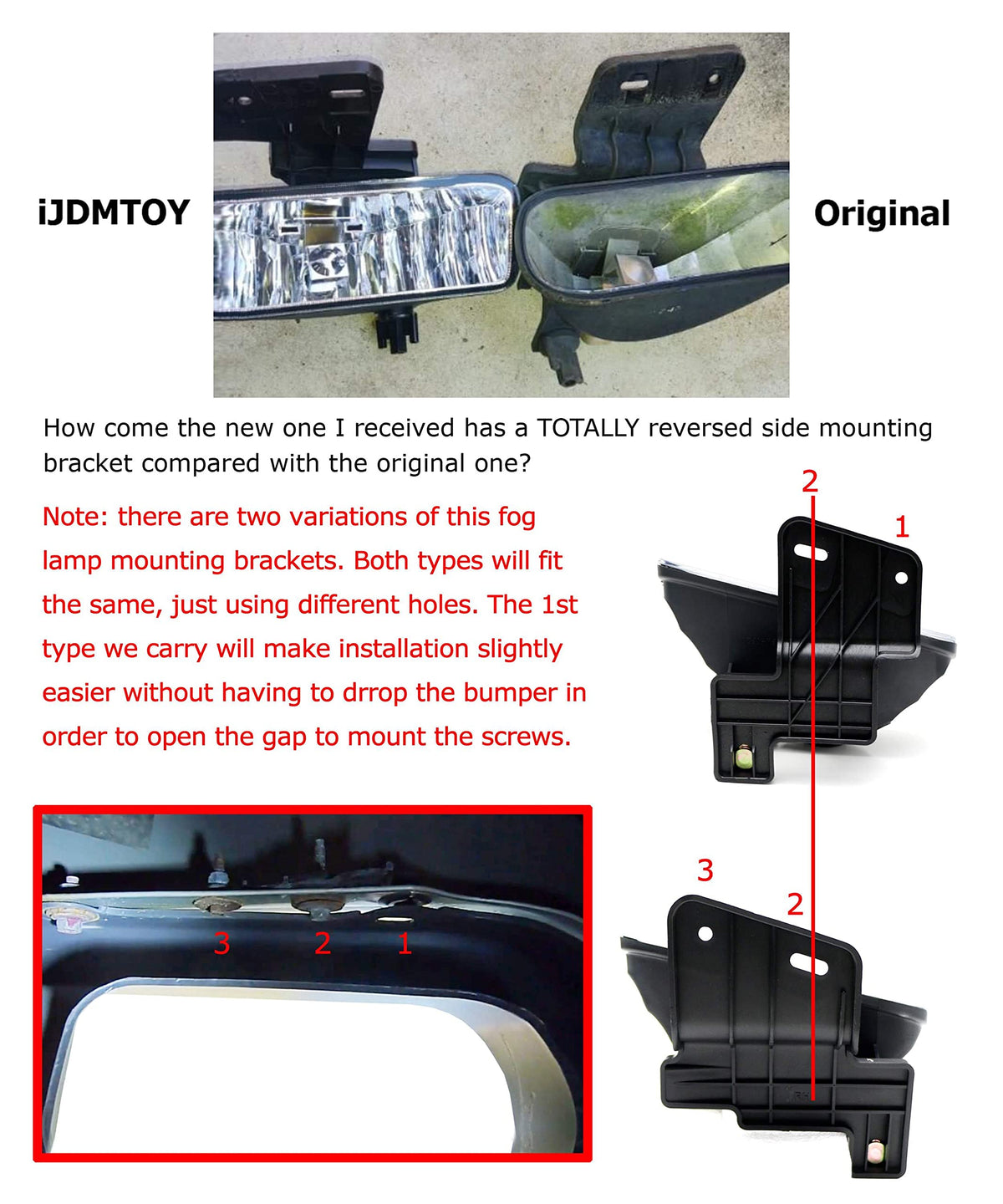 iJDMTOY

Original

How come the new one I received has a TOTALLY reversed side mounting bracket compared with the original one?

Note: there are two variations of this fog lamp mounting brackets. Both types will fit the same, just using different holes. The 1st type we carry will make installation slightly easier without having to drrop the bumper in order to open the gap to mount the screws.

2

1

3

2

3 2 1