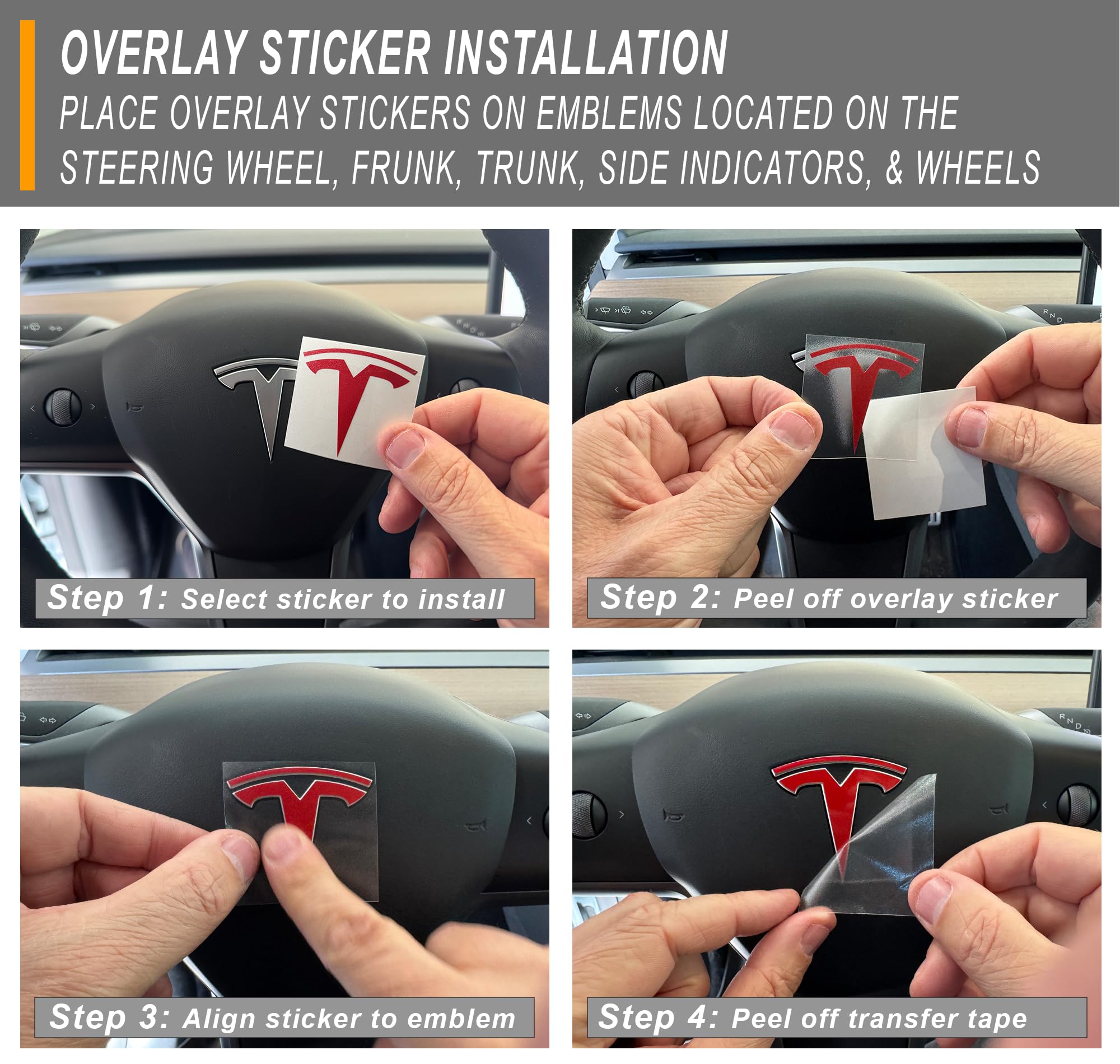 OVERLAY STICKER INSTALLATION
PLACE OVERLAY STICKERS ON EMBLEMS LOCATED ON THE STEERING WHEEL, FRUNK, TRUNK, SIDE INDICATORS, & WHEELS

Step 1: Select sticker to install

Step 2: Peel off overlay sticker

Step 3: Align sticker to emblem

Step 4: Peel off transfer tape