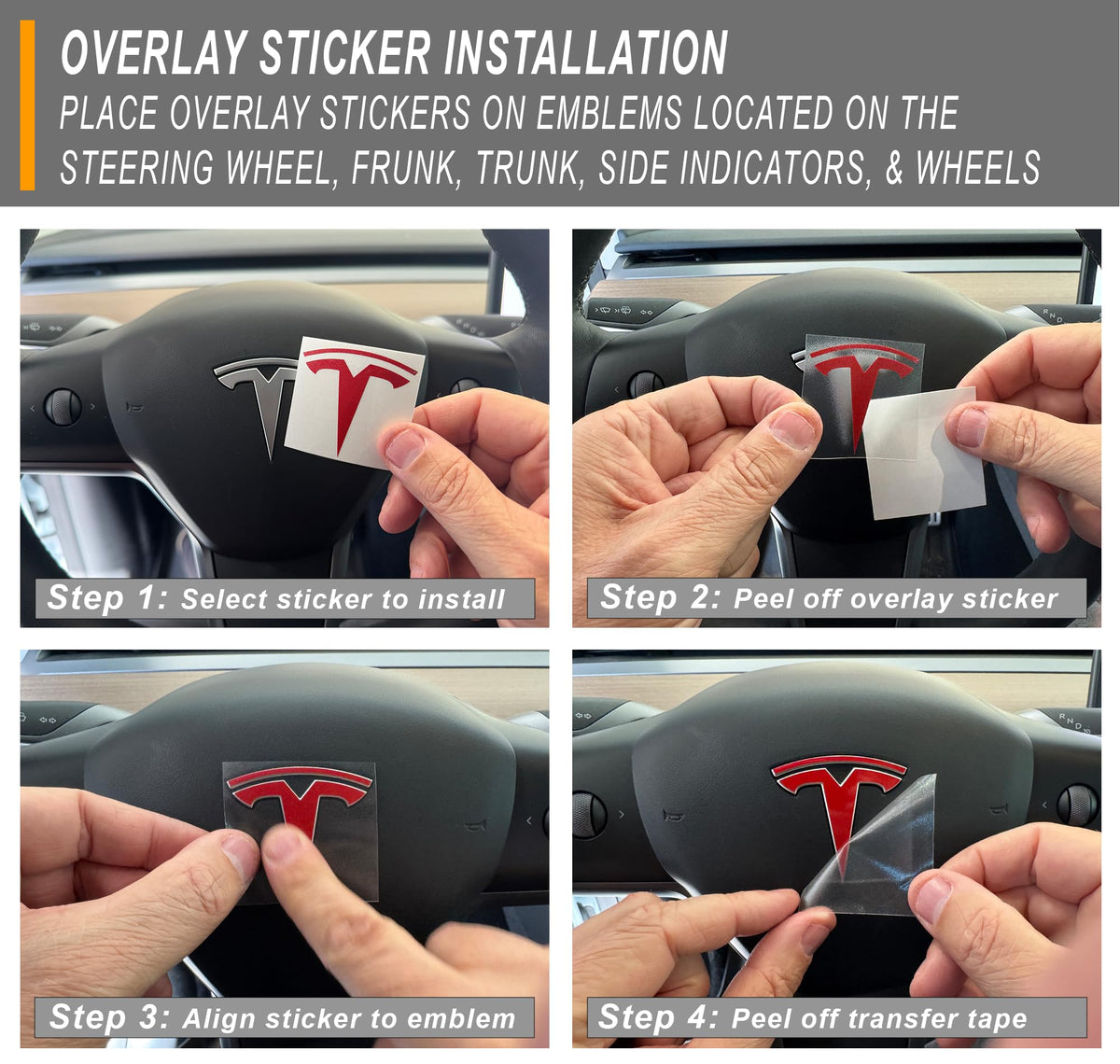 OVERLAY STICKER INSTALLATION

PLACE OVERLAY STICKERS ON EMBLEMS LOCATED ON THE STEERING WHEEL, FRUNK, TRUNK, SIDE INDICATORS, & WHEELS

Step 1: Select sticker to install

Step 2: Peel off overlay sticker

Step 3: Align sticker to emblem

Step 4: Peel off transfer tape