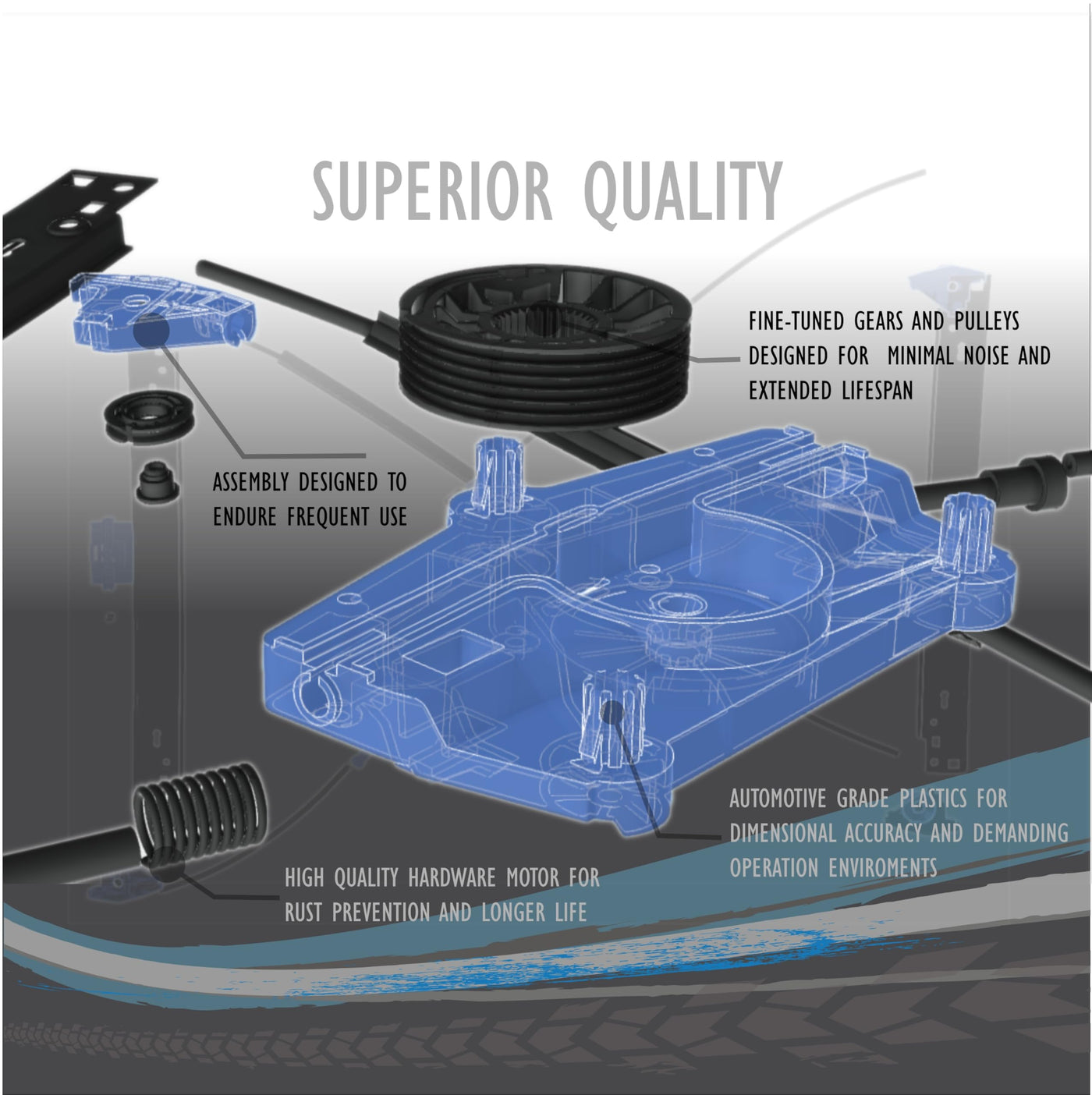 SUPERIOR QUALITY

FINE-TUNED GEARS AND PULLEYS DESIGNED FOR MINIMAL NOISE AND EXTENDED LIFESPAN

ASSEMBLY DESIGNED TO ENDURE FREQUENT USE

AUTOMOTIVE GRADE PLASTICS FOR DIMENSIONAL ACCURACY AND DEMANDING OPERATION ENVIROMENTS

HIGH QUALITY HARDWARE MOTOR FOR RUST PREVENTION AND LONGER LIFE