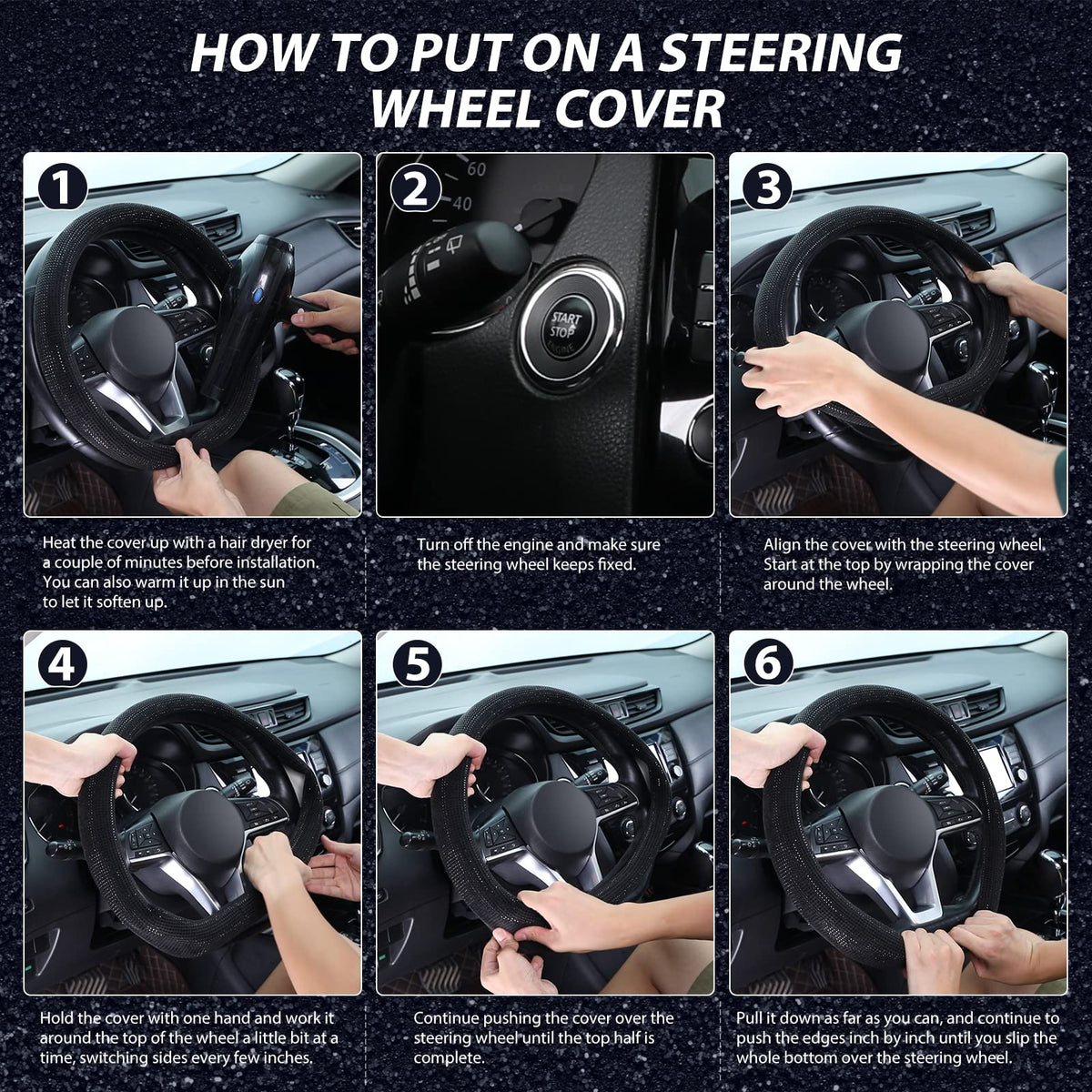 HOW TO PUT ON A STEERING WHEEL COVER

1

Heat the cover up with a hair dryer for a couple of minutes before installation. You can also warm it up in the sun to let it soften up.

2

60
40
START
STOP
ENGINE

Turn off the engine and make sure the steering wheel keeps fixed.

3

Align the cover with the steering wheel. Start at the top by wrapping the cover around the wheel.

4

Hold the cover with one hand and work it around the top of the wheel a little bit at a time, switching sides every few inches.

5

Continue pushing the cover over the steering wheel until the top half is complete.

6

Pull it down as far as you can, and continue to push the edges inch by inch until you slip the whole bottom over the steering wheel.