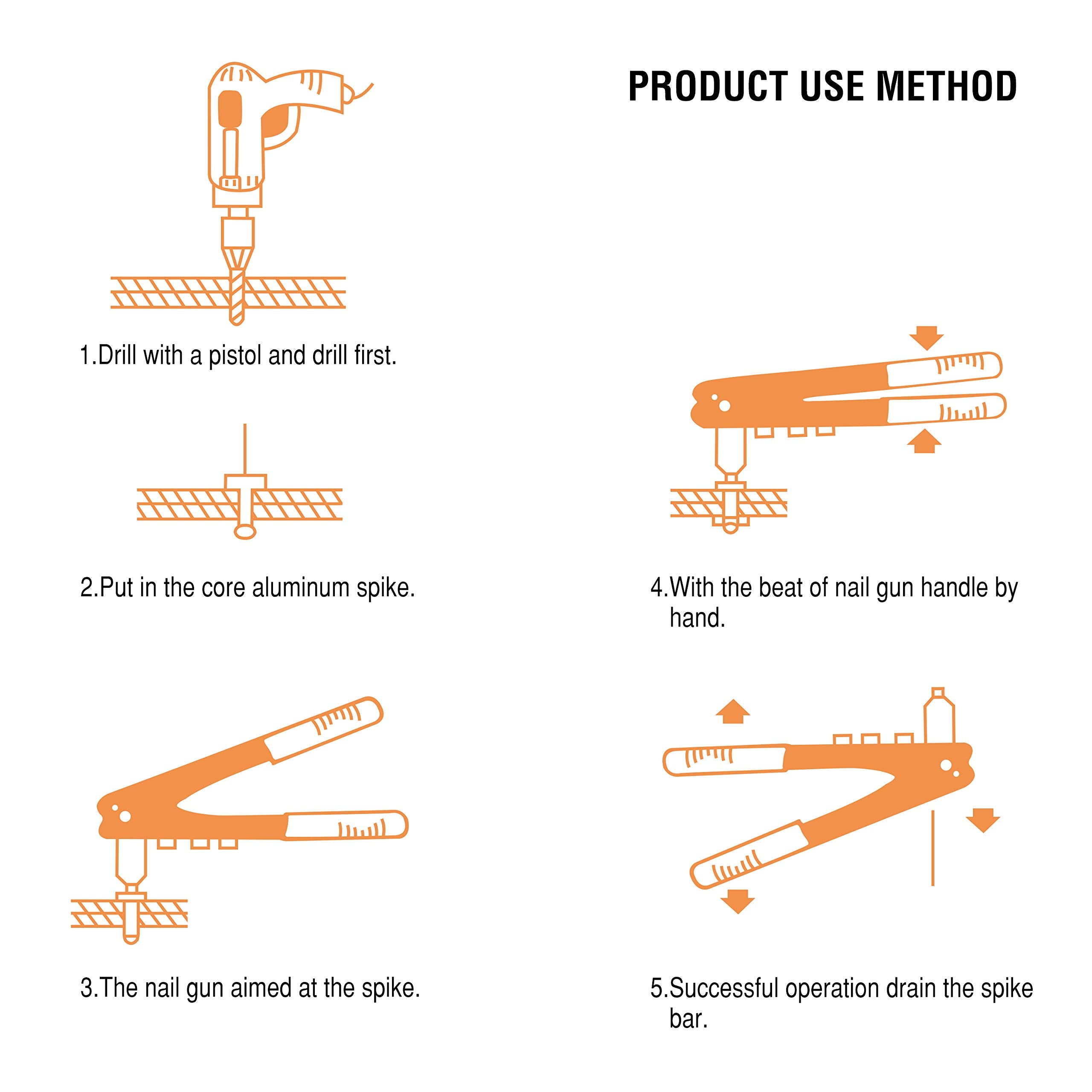 PRODUCT USE METHOD

1.Drill with a pistol and drill first.

2.Put in the core aluminum spike.

3.The nail gun aimed at the spike.

4.With the beat of nail gun handle by hand.

5.Successful operation drain the spike bar.