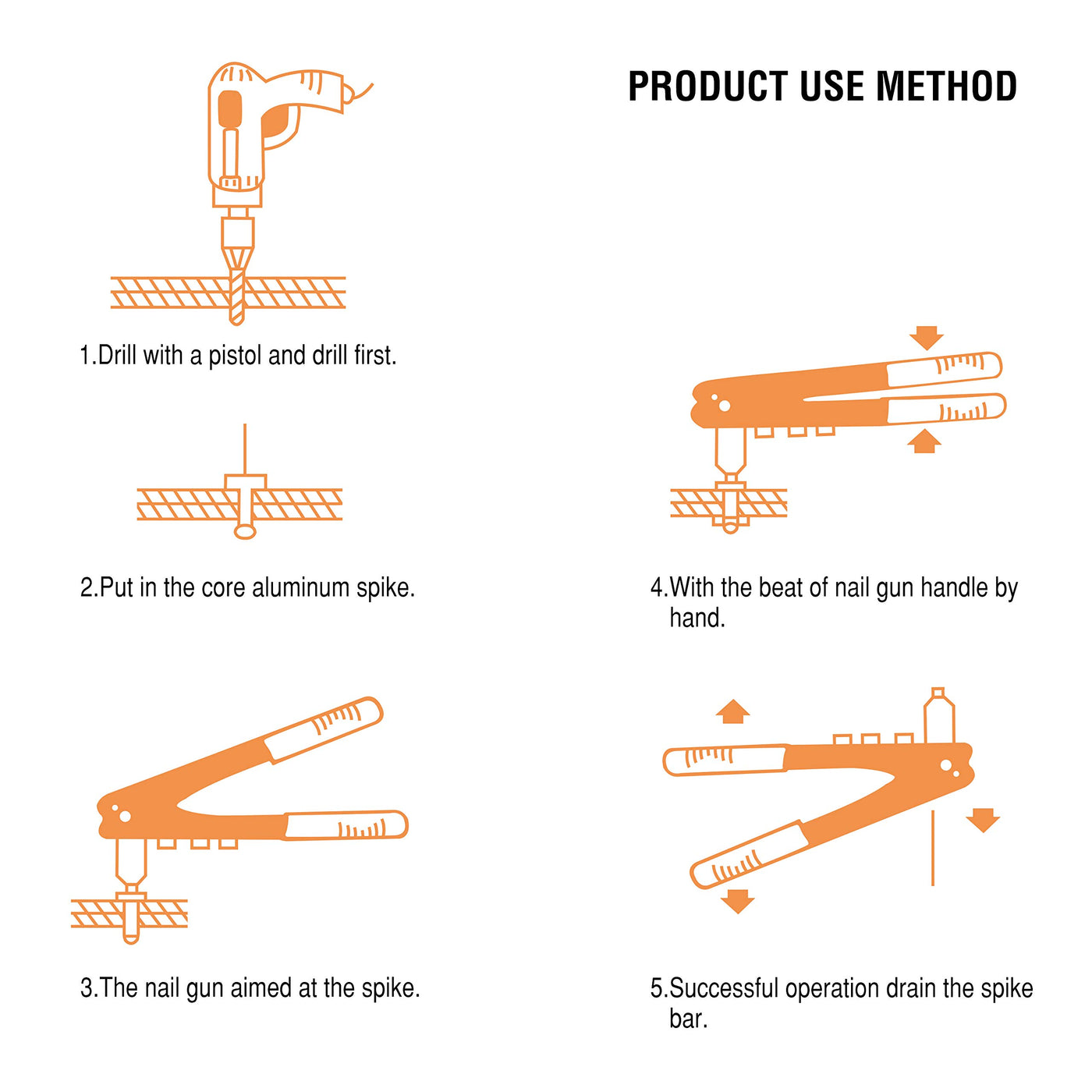 PRODUCT USE METHOD

1.Drill with a pistol and drill first.

2.Put in the core aluminum spike.

3.The nail gun aimed at the spike.

4.With the beat of nail gun handle by hand.

5.Successful operation drain the spike bar.