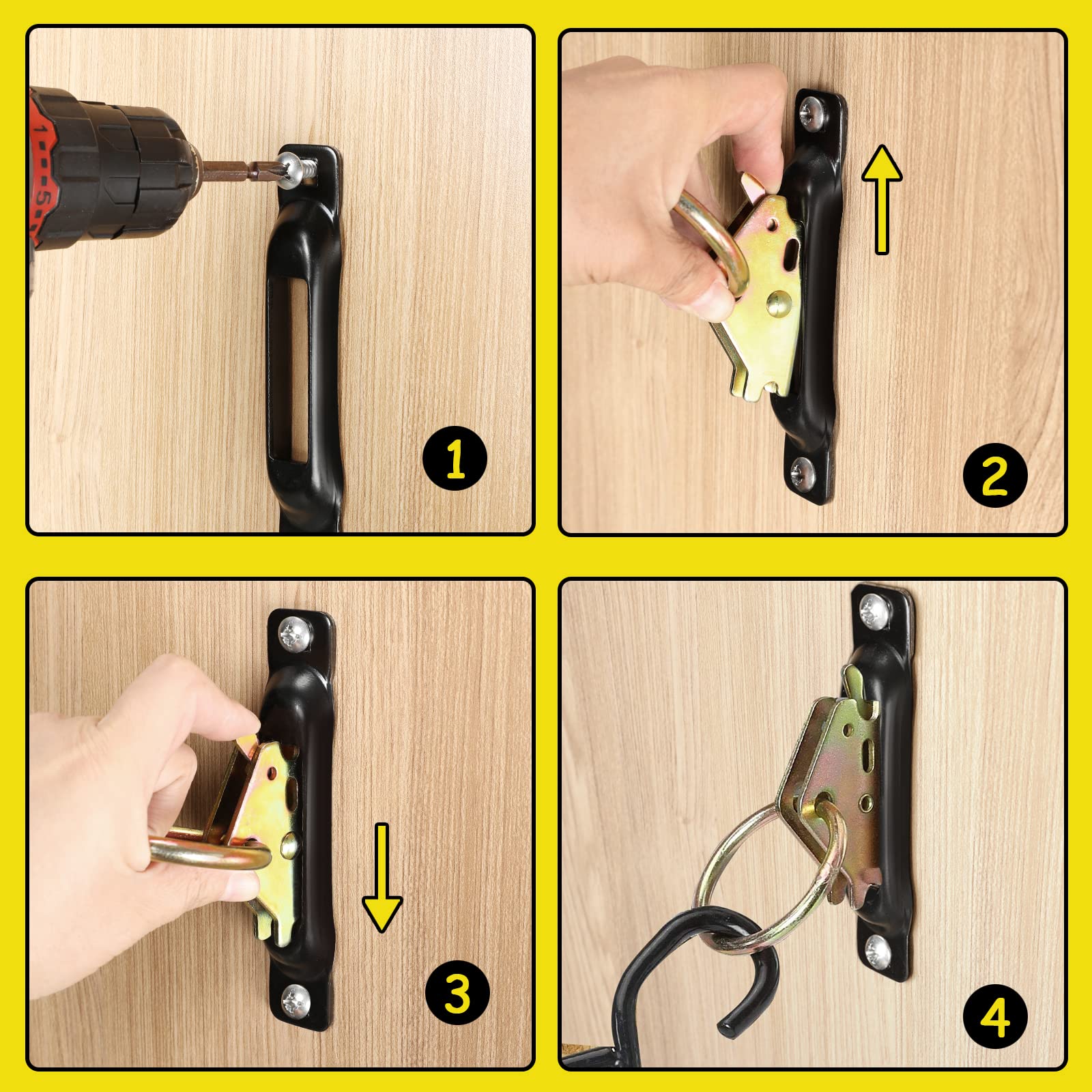 1

2

3

4