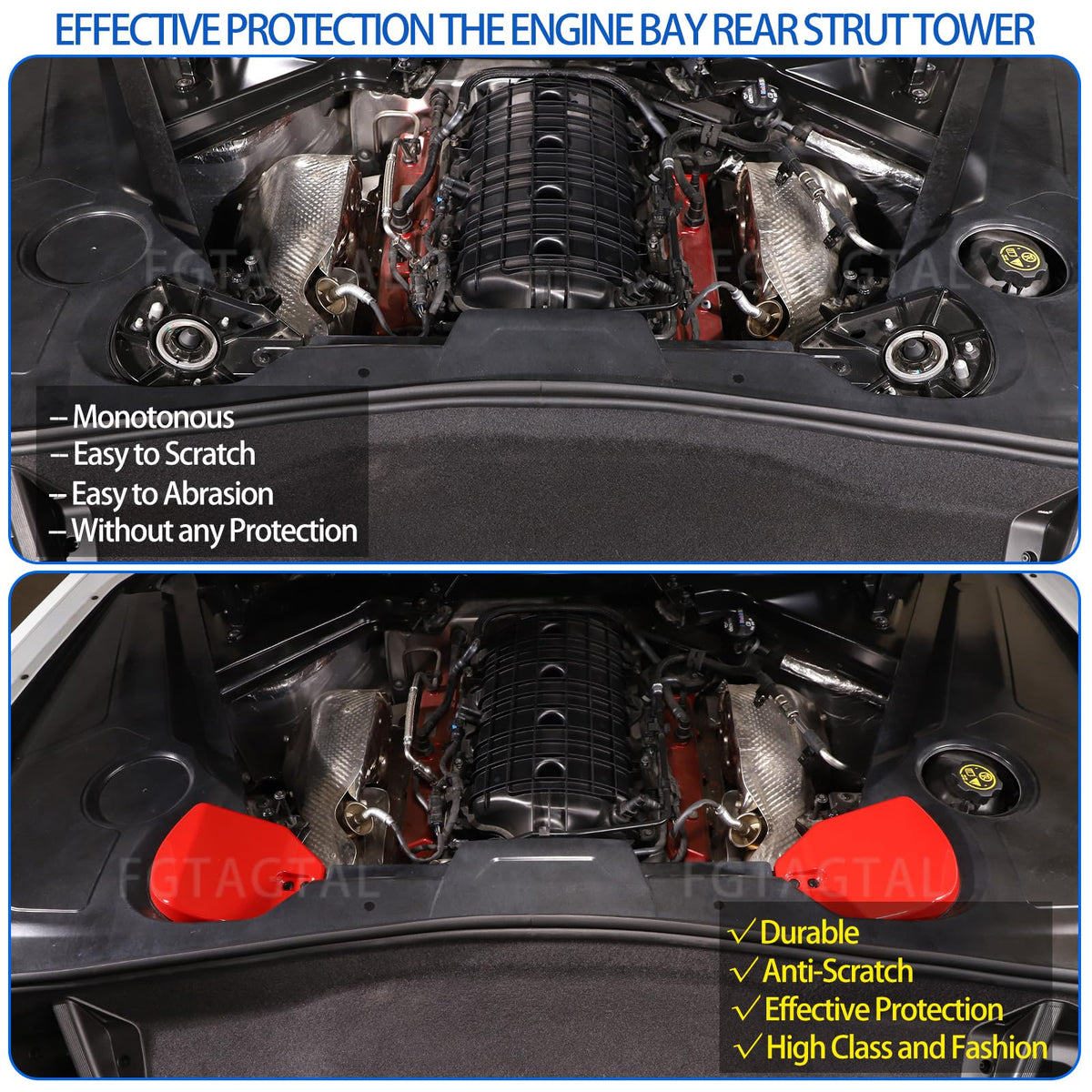 EFFECTIVE PROTECTION THE ENGINE BAY REAR STRUT TOWER

FGTAGTAL FGTAGTAL

-- Monotonous
-- Easy to Scratch
-- Easy to Abrasion
-- Without any Protection

FGTAGTAL FGTAGTAL

✓ Durable
✓ Anti-Scratch
✓ Effective Protection
✓ High Class and Fashion