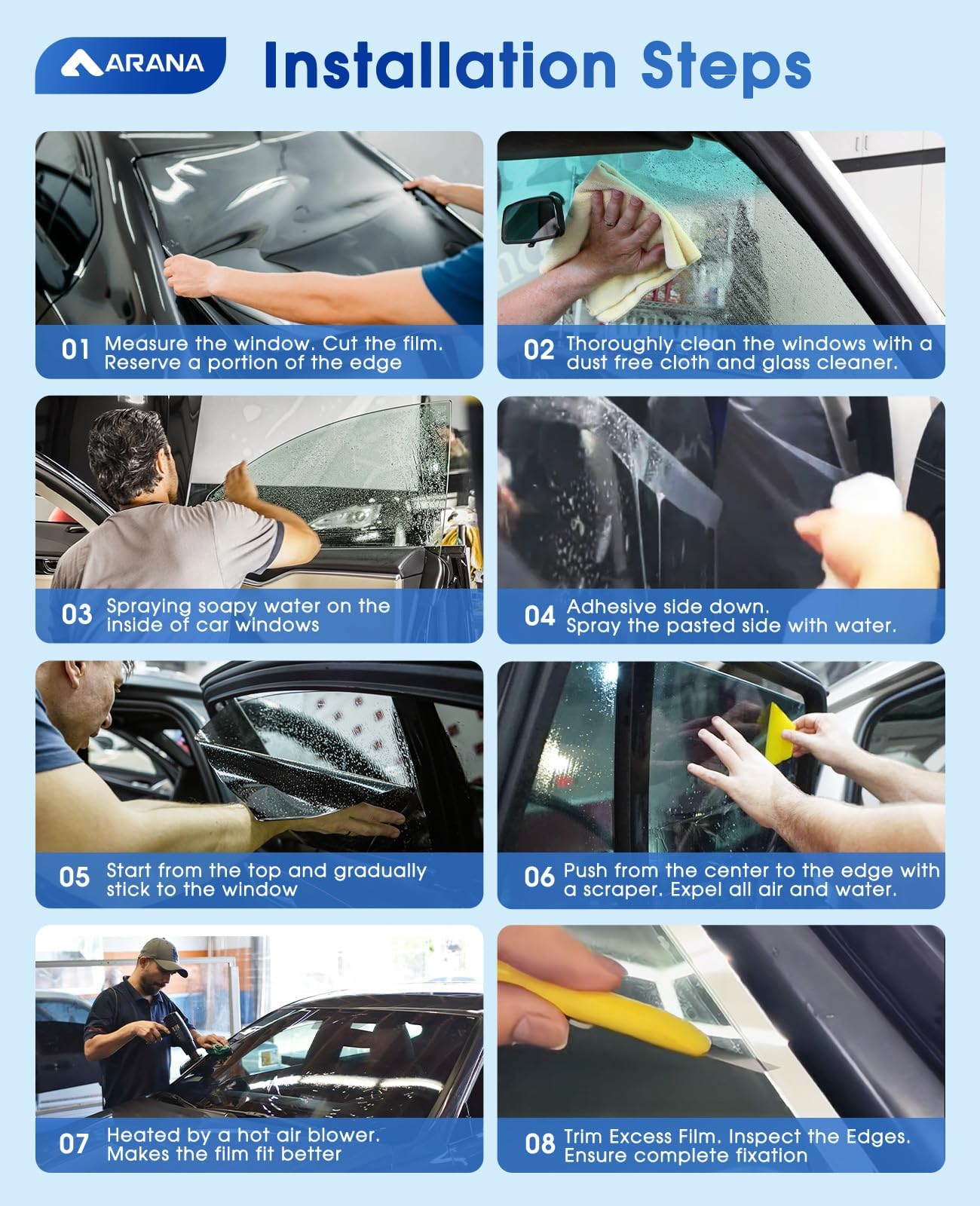 ARANA

Installation Steps

01 Measure the window. Cut the film. Reserve a portion of the edge

02 Thoroughly clean the windows with a dust free cloth and glass cleaner.

03 Spraying soapy water on the inside of car windows

04 Adhesive side down. Spray the pasted side with water.

05 Start from the top and gradually stick to the window

06 Push from the center to the edge with a scraper. Expel all air and water.

07 Heated by a hot air blower. Makes the film fit better

08 Trim Excess Film. Inspect the Edges. Ensure complete fixation