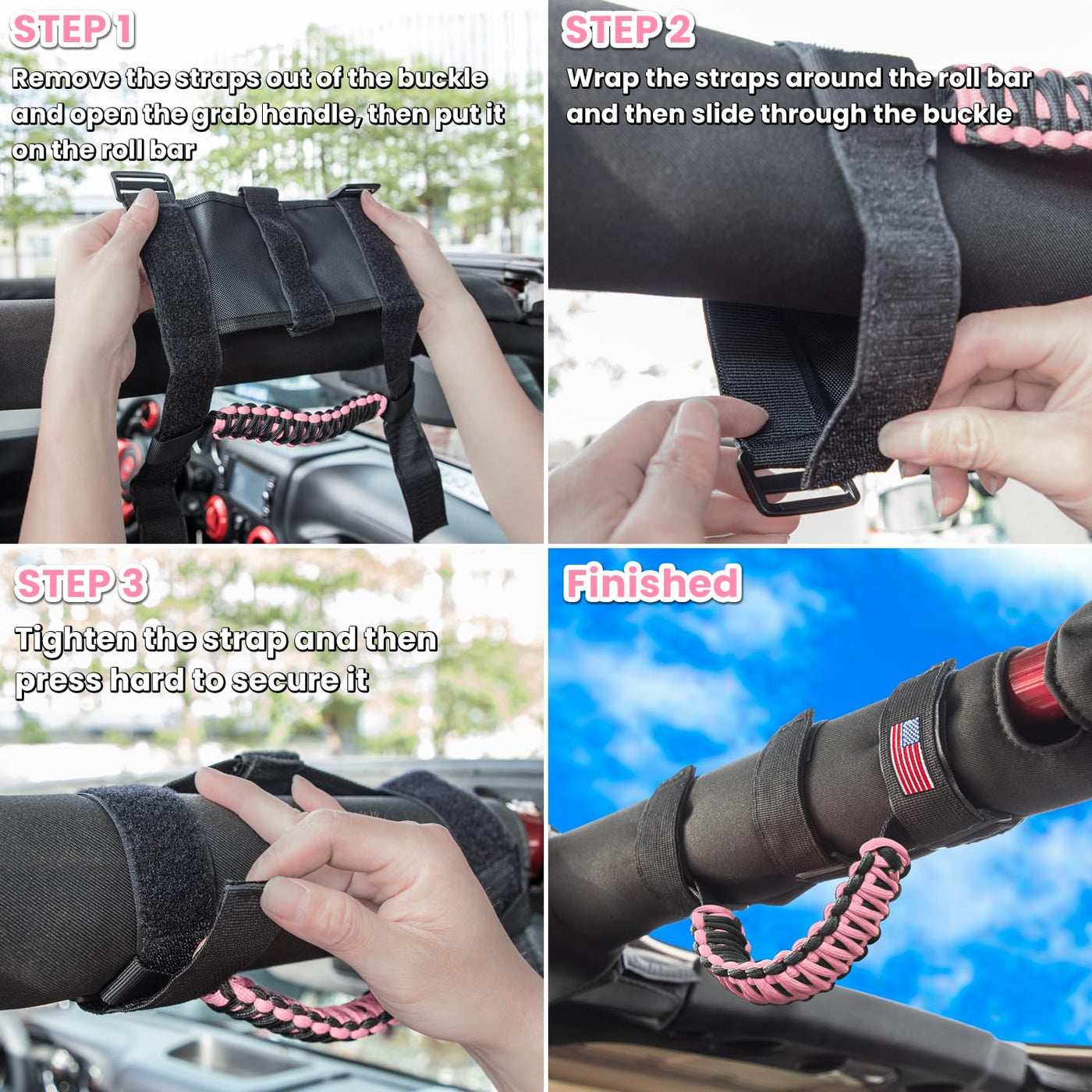 STEP 1

Remove the straps out of the buckle and open the grab handle, then put it on the roll bar

STEP 2

Wrap the straps around the roll bar and then slide through the buckle

STEP 3

Tighten the strap and then press hard to secure it

Finished