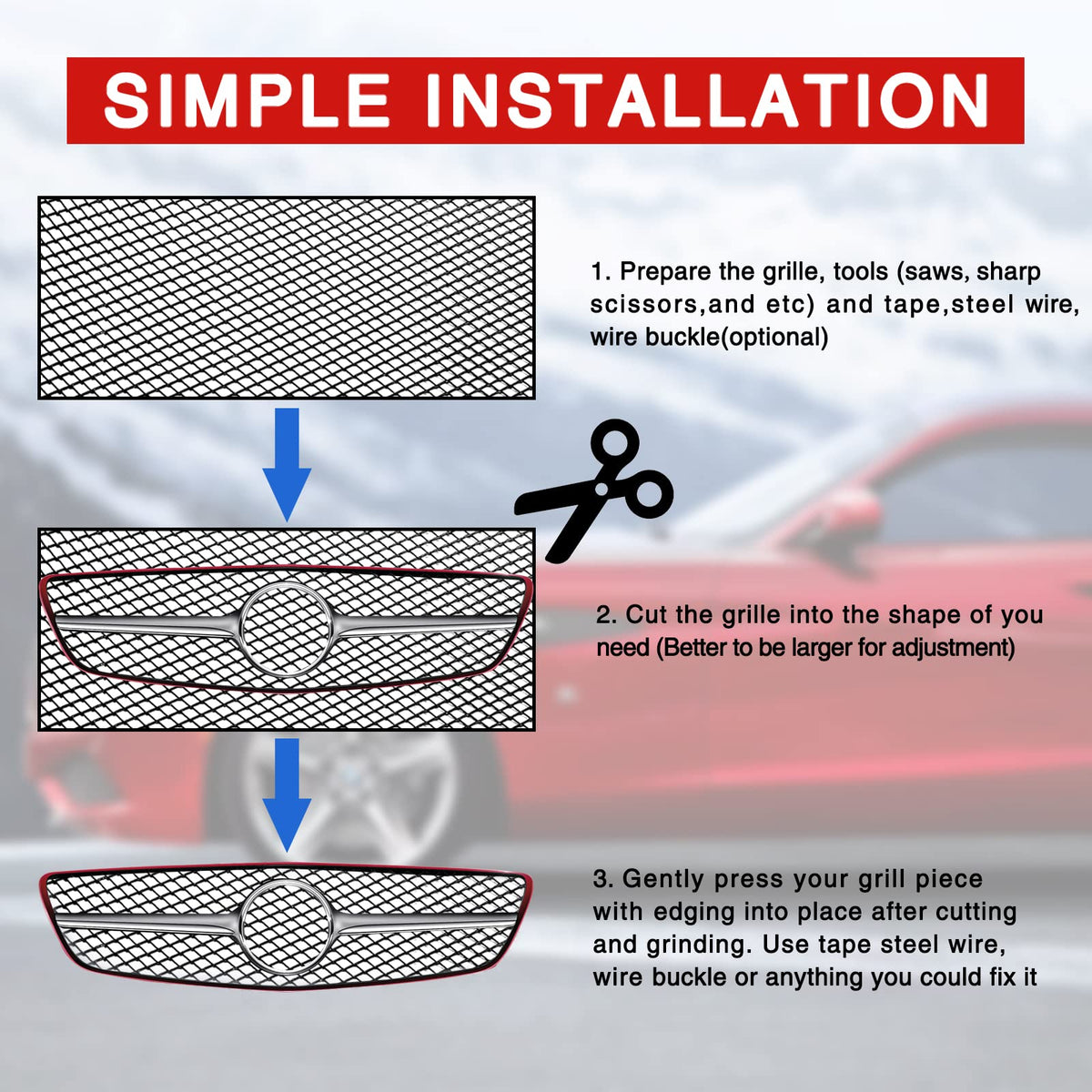 SIMPLE INSTALLATION

1. Prepare the grille, tools (saws, sharp scissors,and etc) and tape,steel wire, wire buckle(optional)

2. Cut the grille into the shape of you need (Better to be larger for adjustment)

3. Gently press your grill piece with edging into place after cutting and grinding. Use tape steel wire, wire buckle or anything you could fix it