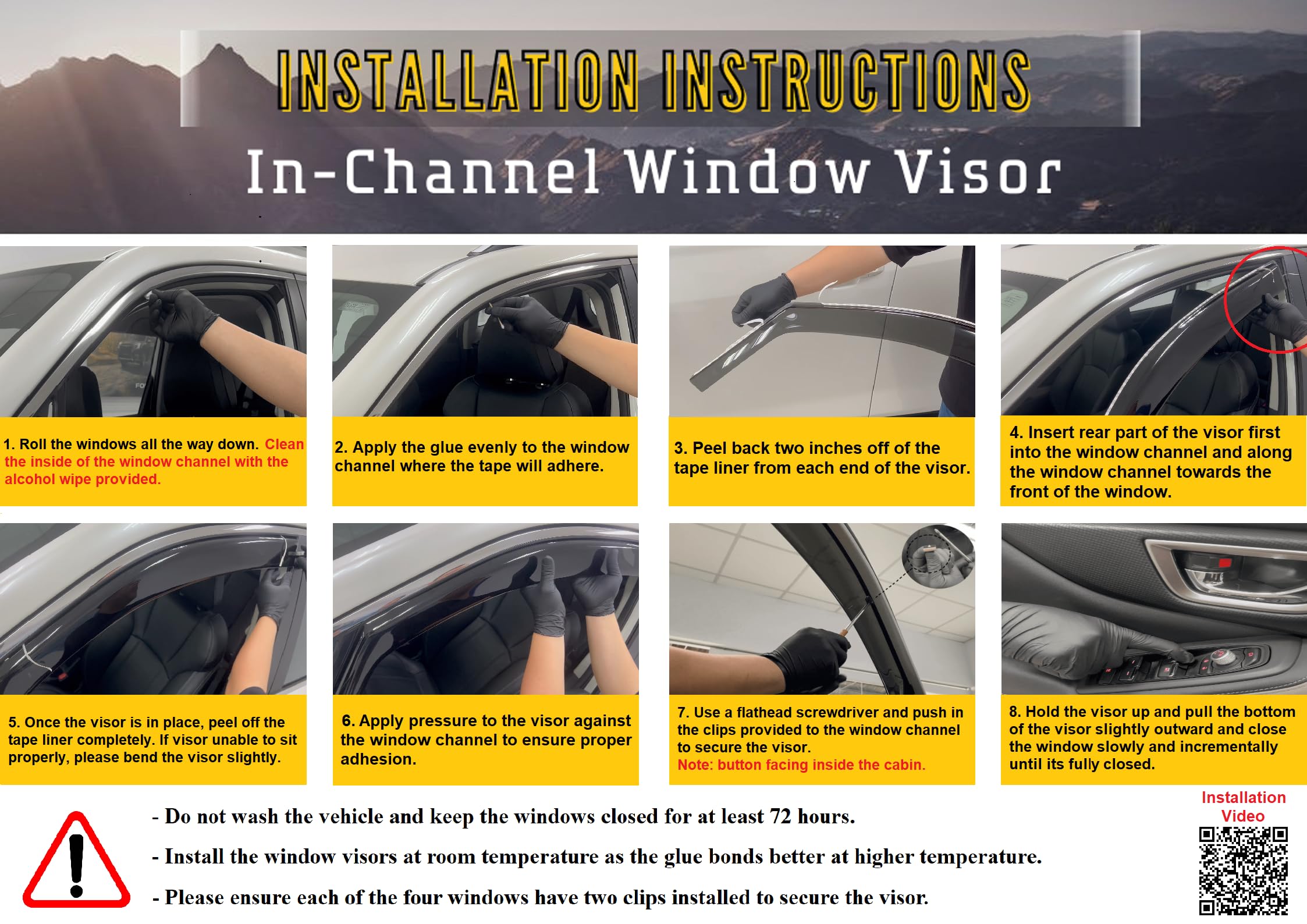 INSTALLATION INSTRUCTIONS

In-Channel Window Visor

1. Roll the windows all the way down. Clean the inside of the window channel with the alcohol wipe provided.

2. Apply the glue evenly to the window channel where the tape will adhere.

3. Peel back two inches off of the tape liner from each end of the visor.

4. Insert rear part of the visor first into the window channel and along the window channel towards the front of the window.

5. Once the visor is in place, peel off the tape liner completely. If visor unable to sit properly, please bend the visor slightly.

6. Apply pressure to the visor against the window channel to ensure proper adhesion.

7. Use a flathead screwdriver and push in the clips provided to the window channel to secure the visor.
Note: button facing inside the cabin.

8. Hold the visor up and pull the bottom of the visor slightly outward and close the window slowly and incrementally until its fully closed.

- Do not wash the vehicle and keep the windows closed for at least 72 hours.

- Install the window visors at room temperature as the glue bonds better at higher temperature.

- Please ensure each of the four windows have two clips installed to secure the visor.

Installation Video