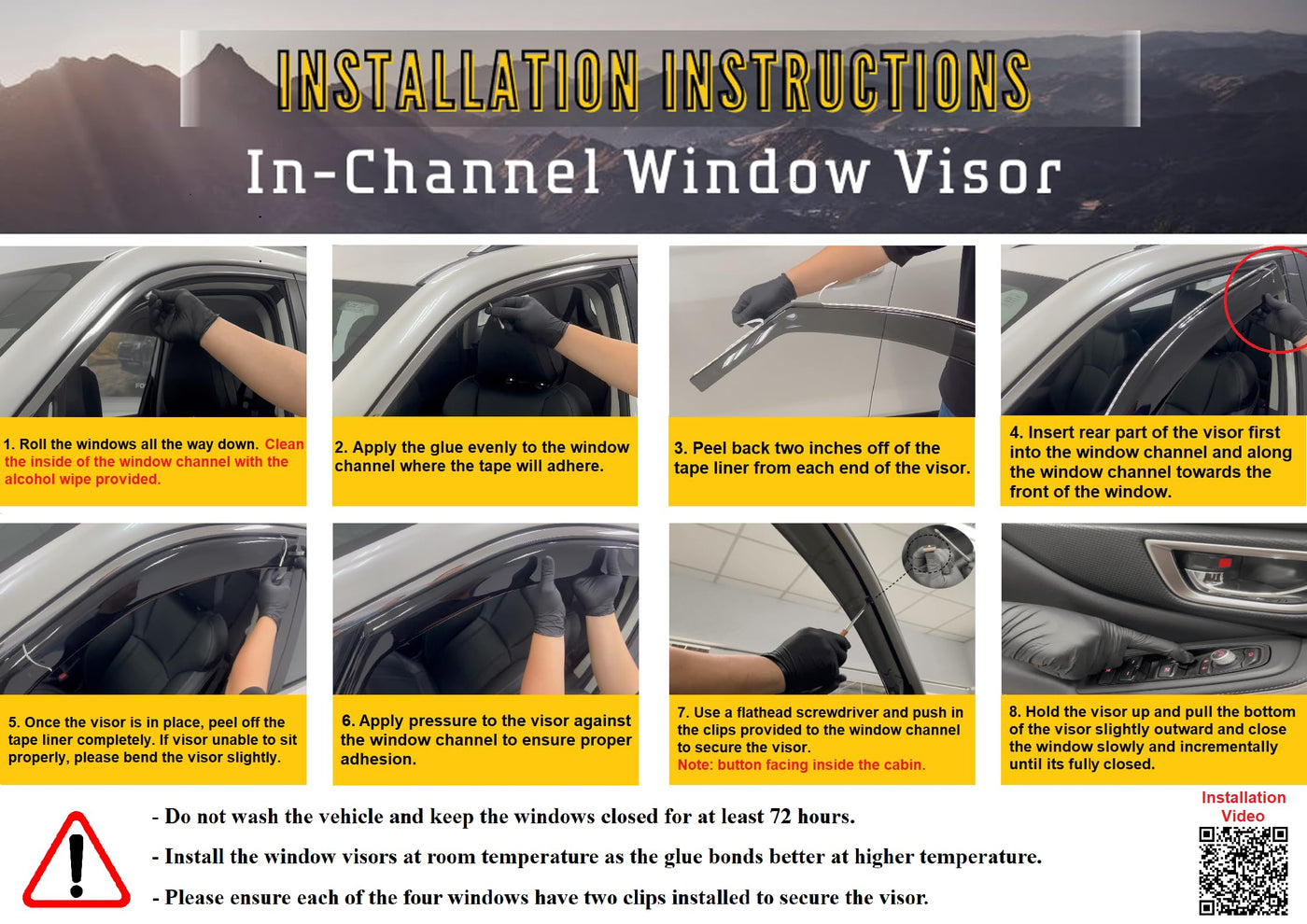 INSTALLATION INSTRUCTIONS

In-Channel Window Visor

1. Roll the windows all the way down. Clean the inside of the window channel with the alcohol wipe provided.

2. Apply the glue evenly to the window channel where the tape will adhere.

3. Peel back two inches off of the tape liner from each end of the visor.

4. Insert rear part of the visor first into the window channel and along the window channel towards the front of the window.

5. Once the visor is in place, peel off the tape liner completely. If visor unable to sit properly, please bend the visor slightly.

6. Apply pressure to the visor against the window channel to ensure proper adhesion.

7. Use a flathead screwdriver and push in the clips provided to the window channel to secure the visor. Note: button facing inside the cabin.

8. Hold the visor up and pull the bottom of the visor slightly outward and close the window slowly and incrementally until its fully closed.

- Do not wash the vehicle and keep the windows closed for at least 72 hours.

- Install the window visors at room temperature as the glue bonds better at higher temperature.

- Please ensure each of the four windows have two clips installed to secure the visor.

Installation Video