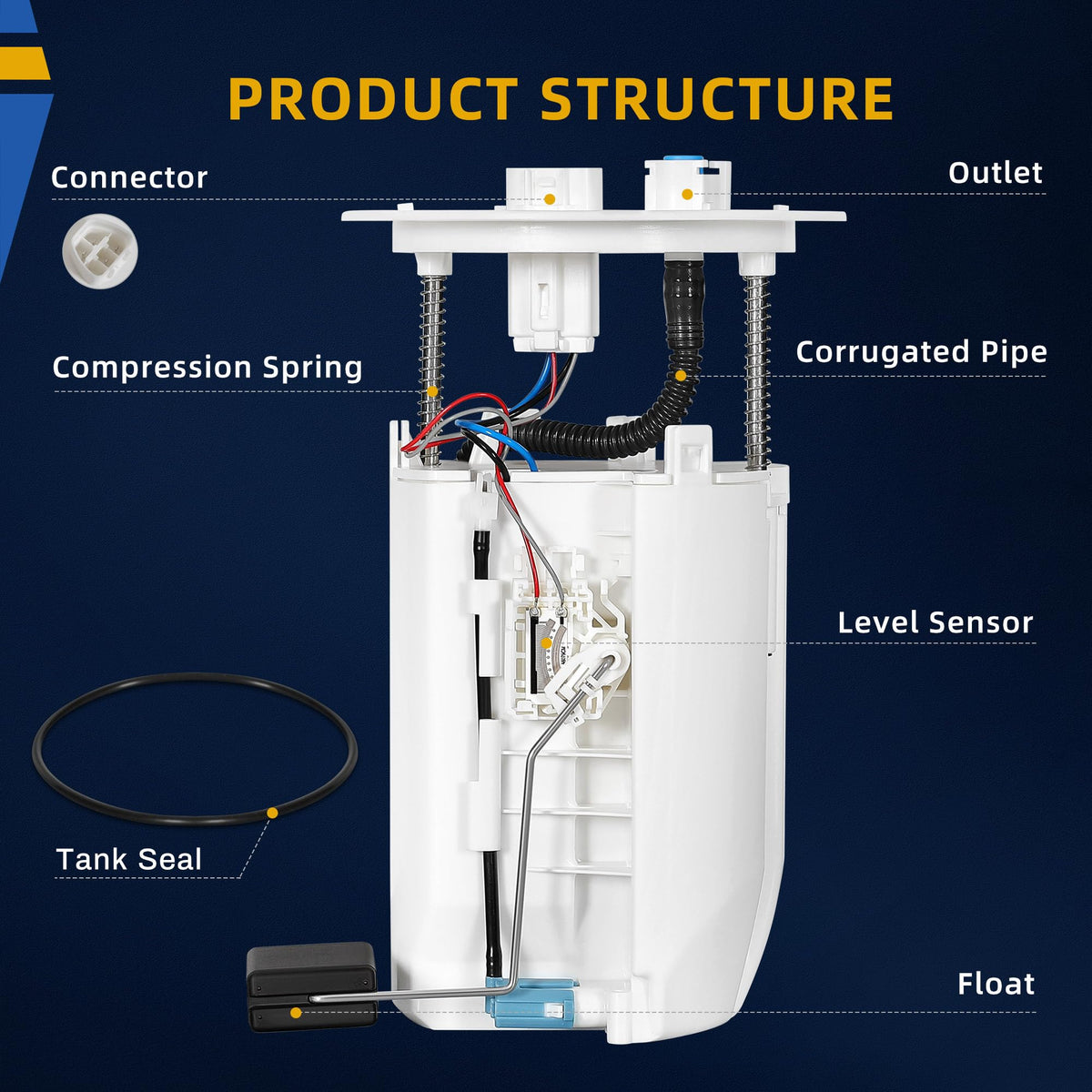 PRODUCT STRUCTURE

Connector

Outlet

Compression Spring

Corrugated Pipe

Level Sensor

Tank Seal

Float