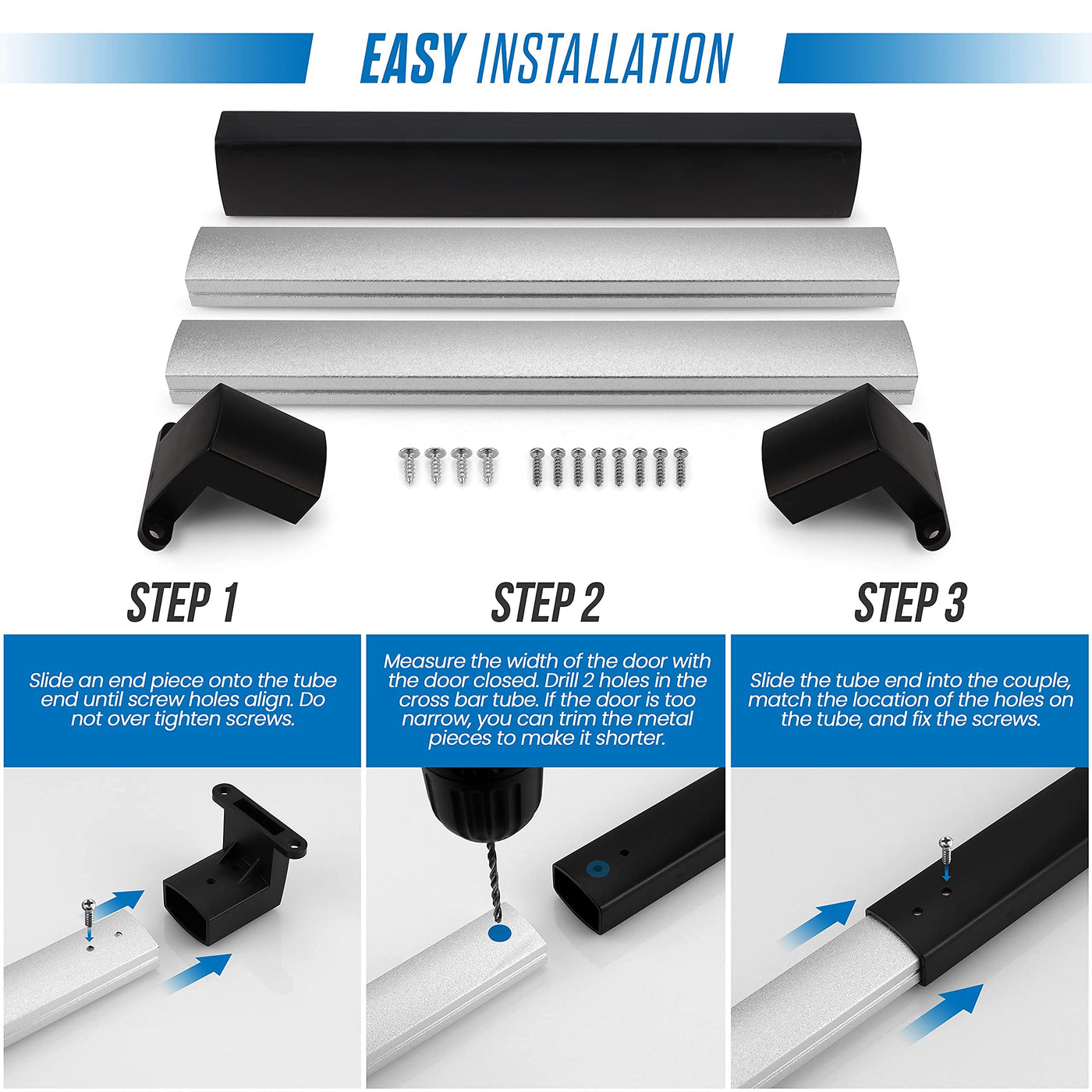 EASY INSTALLATION

STEP 1

Slide an end piece onto the tube end until screw holes align. Do not over tighten screws.

STEP 2

Measure the width of the door with the door closed. Drill 2 holes in the cross bar tube. If the door is too narrow, you can trim the metal pieces to make it shorter.

STEP 3

Slide the tube end into the couple, match the location of the holes on the tube, and fix the screws.