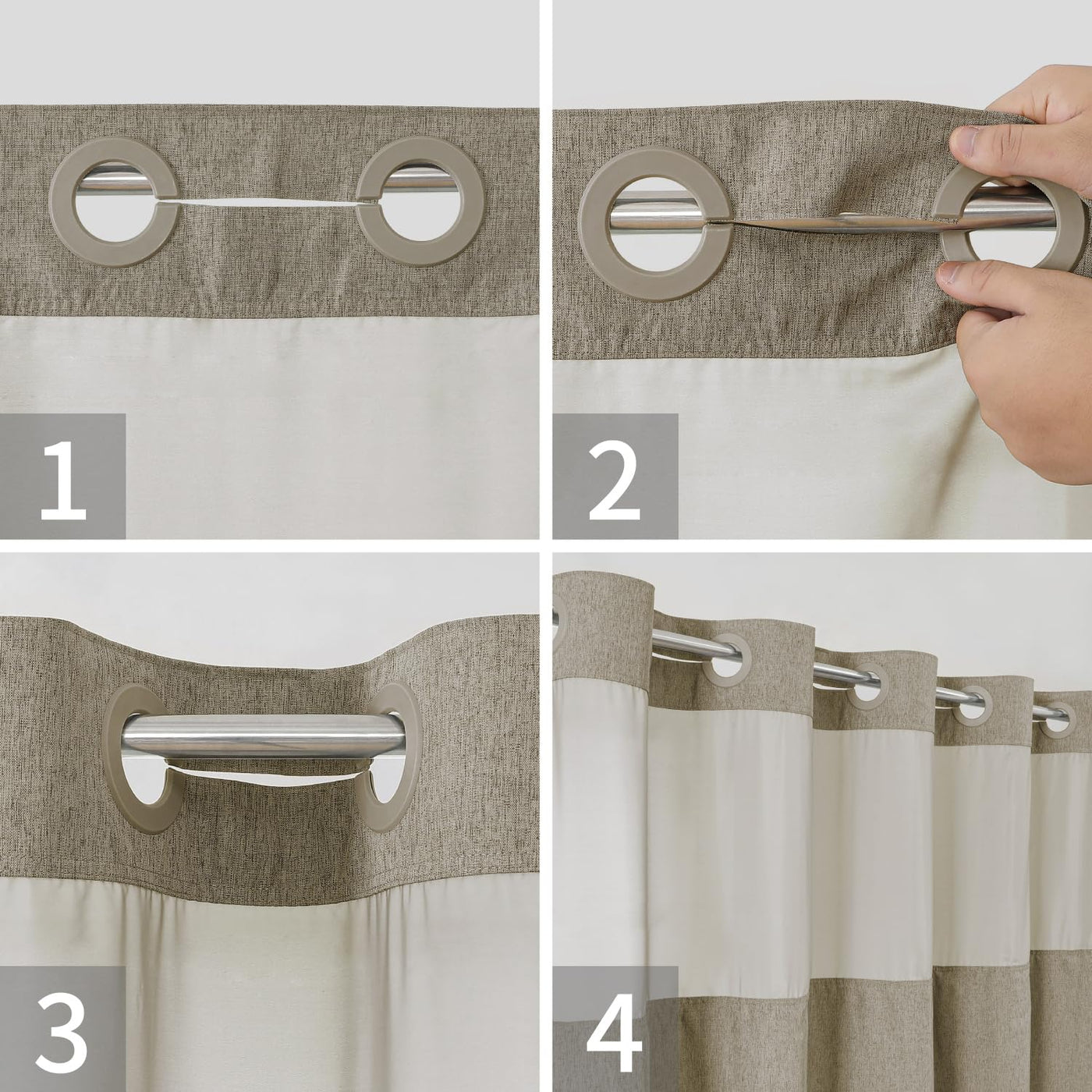 1

2

3

4