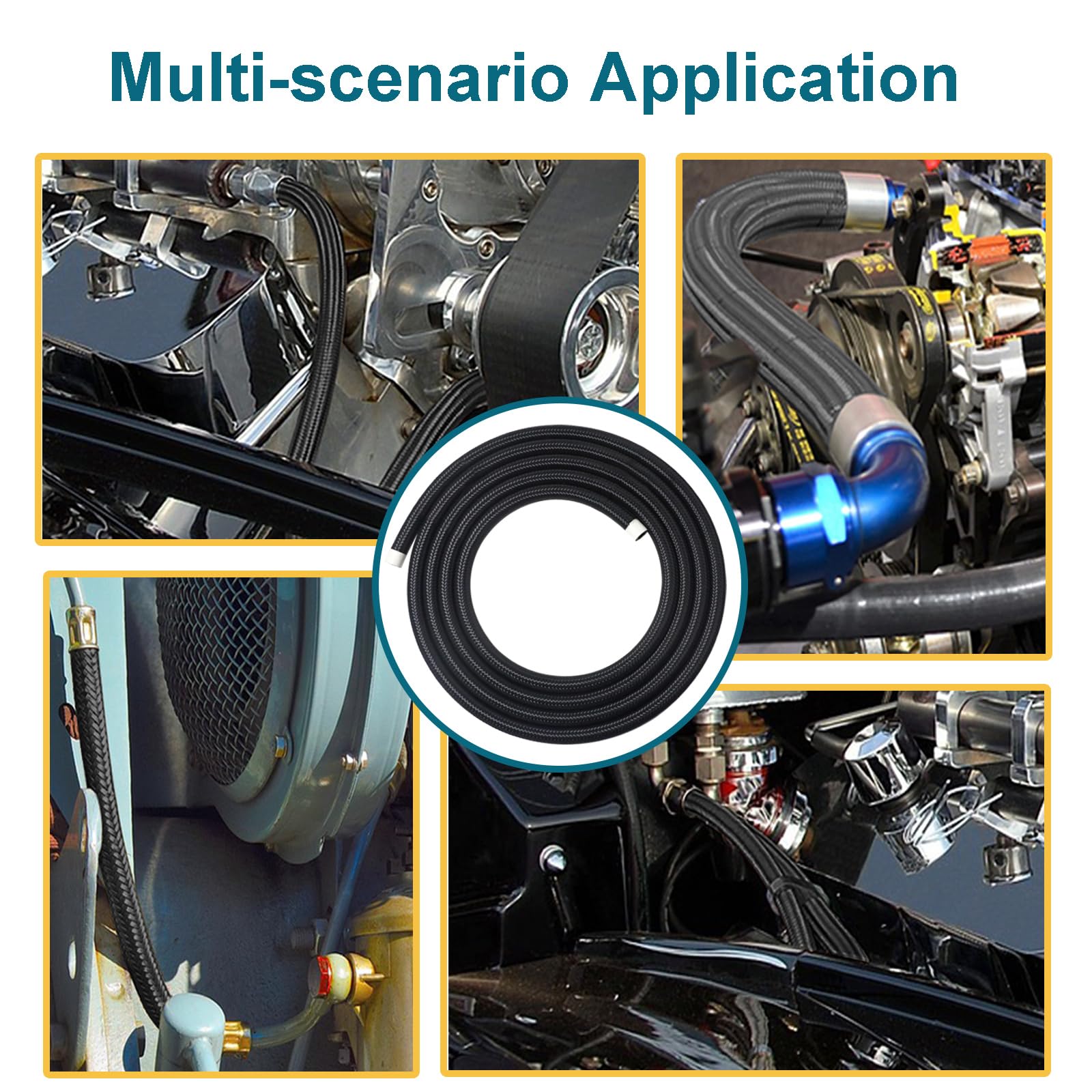 Multi-scenario Application