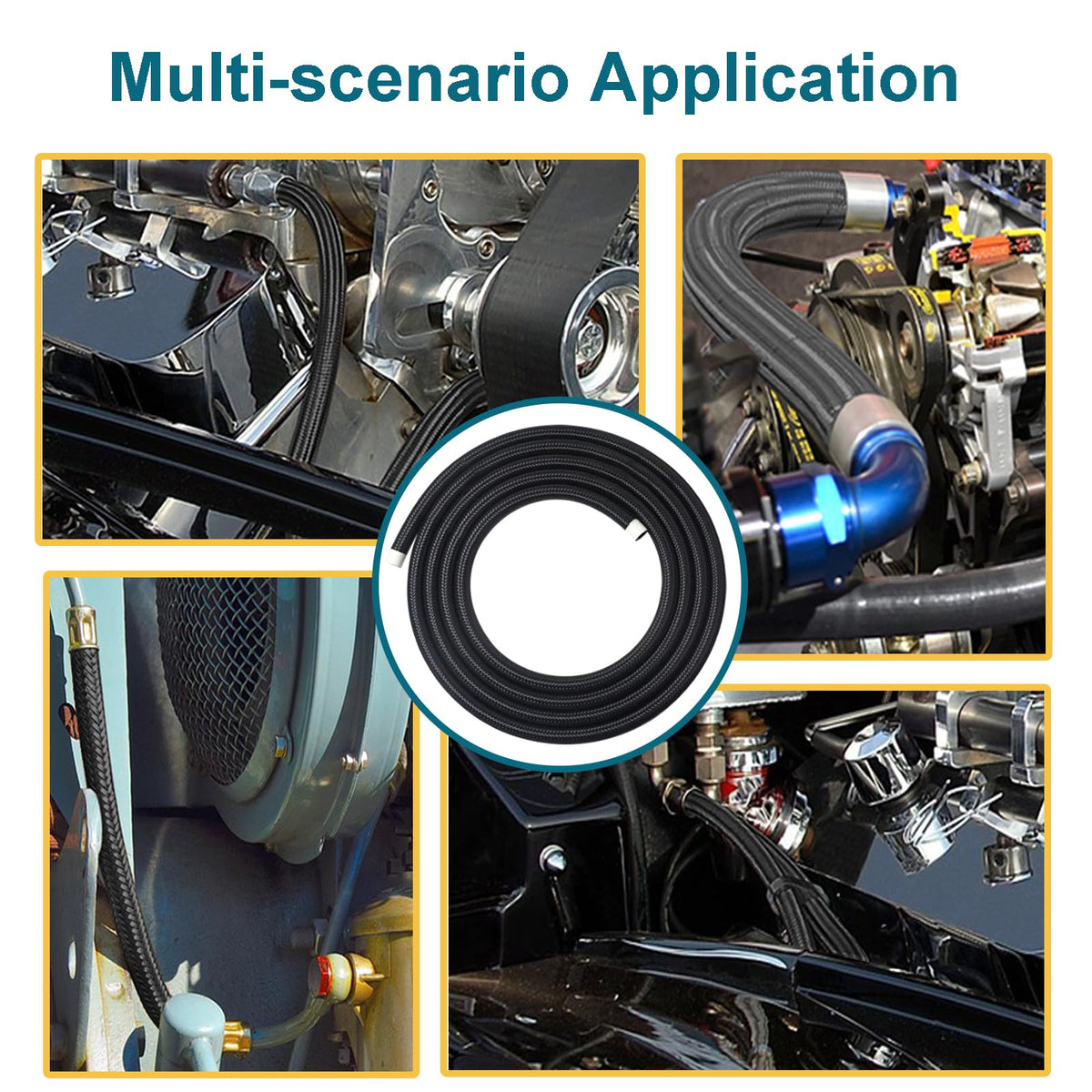 Multi-scenario Application