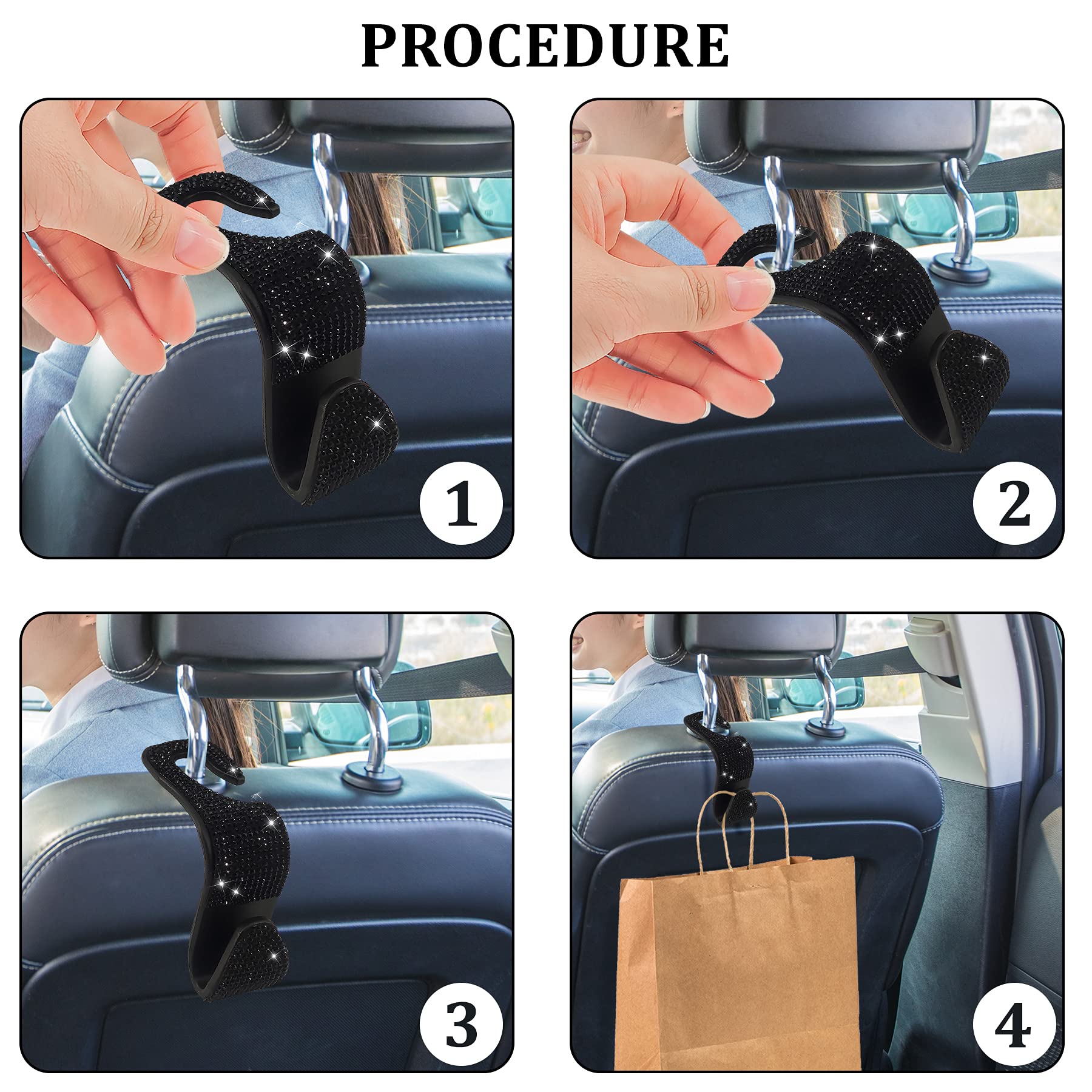 PROCEDURE

1

2

3

4