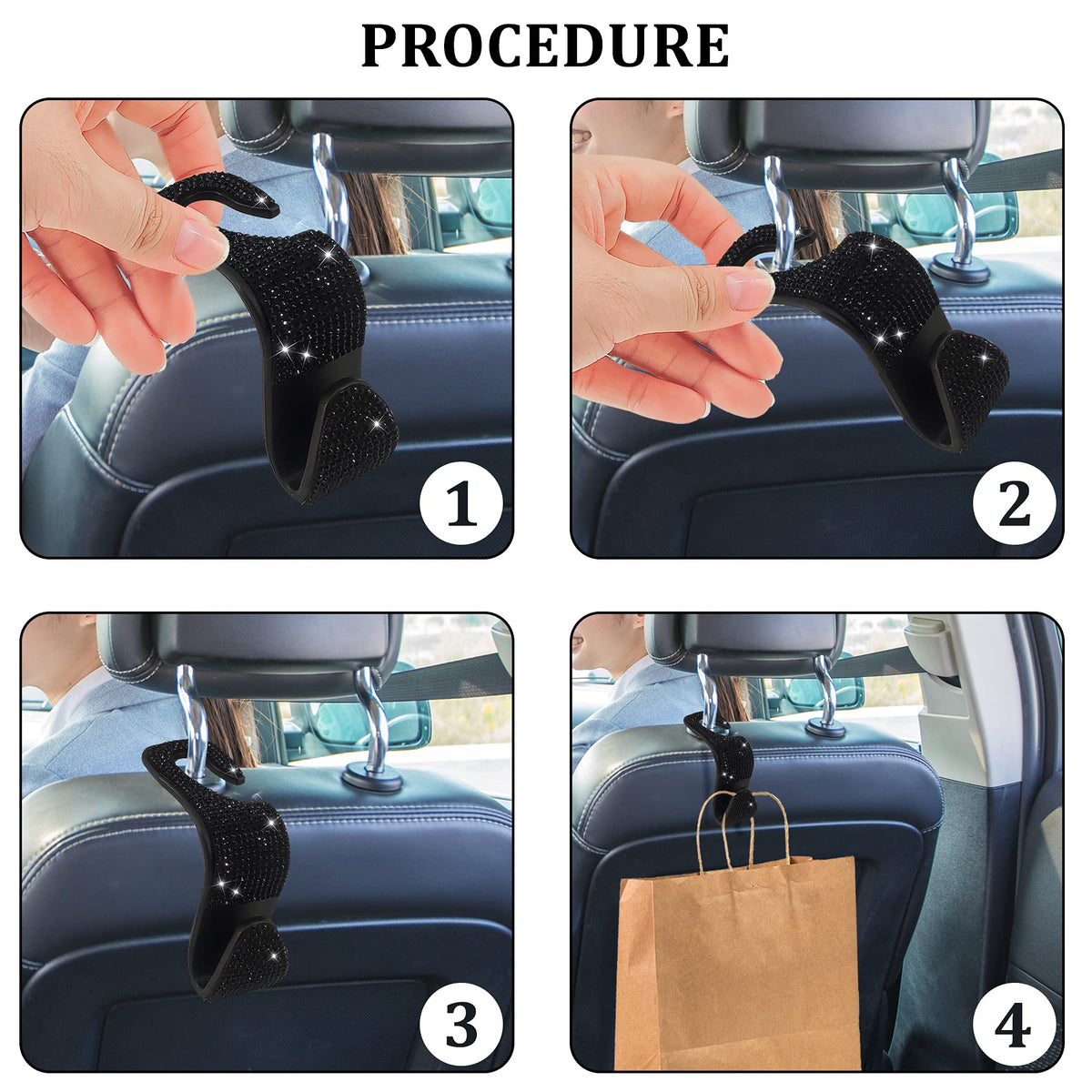 PROCEDURE

1

2

3

4