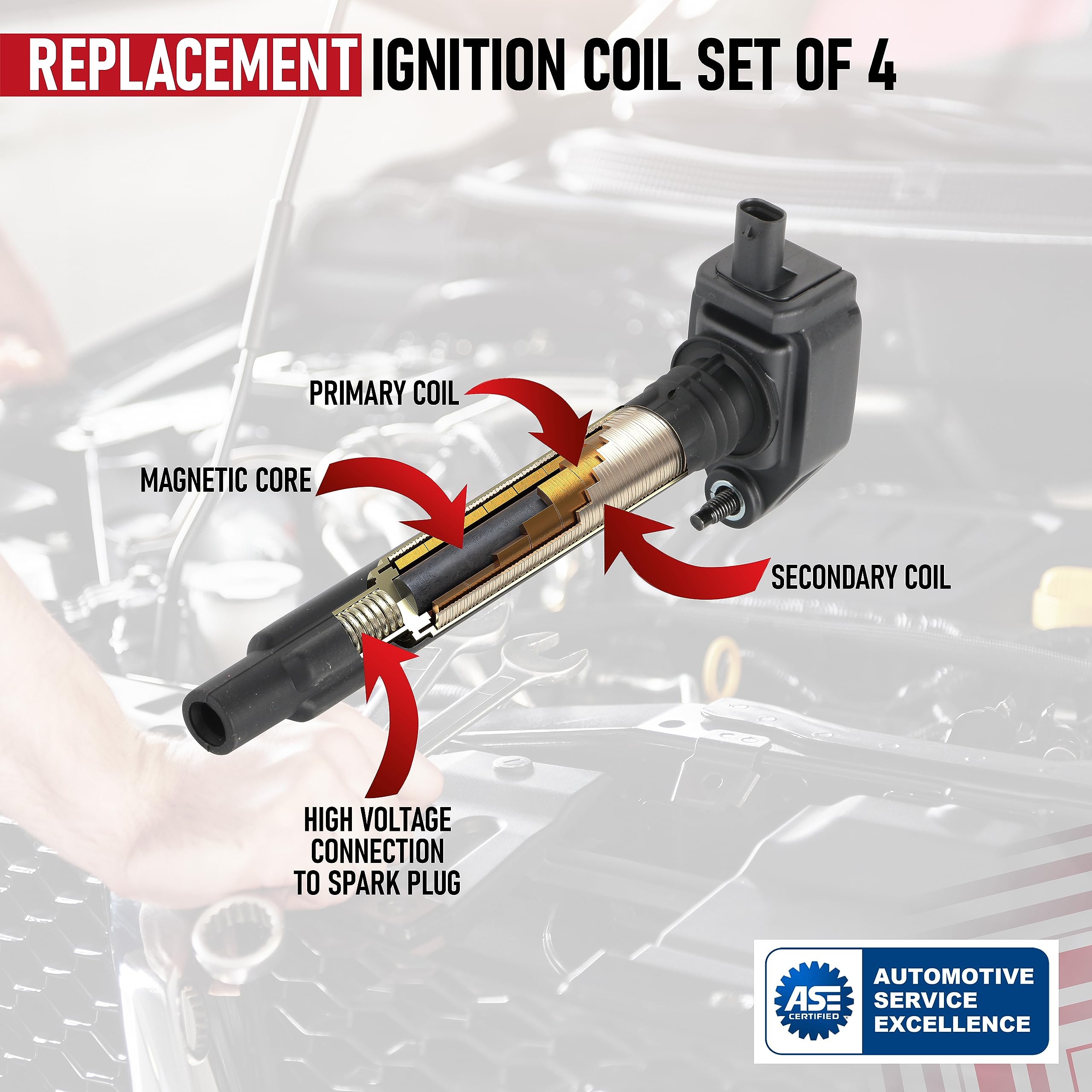 REPLACEMENT IGNITION COIL SET OF 4

PRIMARY COIL

MAGNETIC CORE

SECONDARY COIL

HIGH VOLTAGE CONNECTION TO SPARK PLUG

ASE CERTIFIED

AUTOMOTIVE SERVICE EXCELLENCE