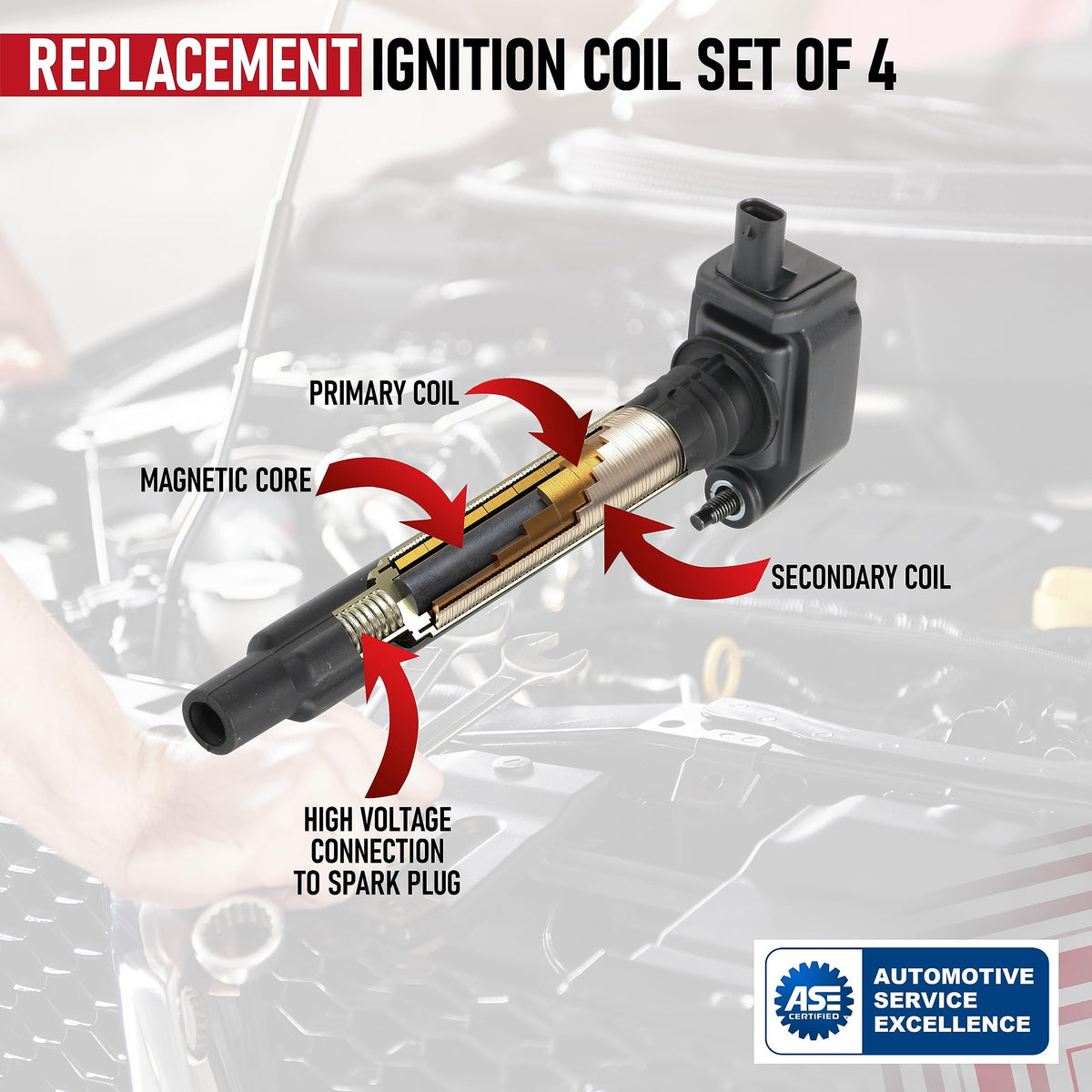 REPLACEMENT IGNITION COIL SET OF 4

PRIMARY COIL

MAGNETIC CORE

SECONDARY COIL

HIGH VOLTAGE CONNECTION TO SPARK PLUG

ASE CERTIFIED

AUTOMOTIVE SERVICE EXCELLENCE