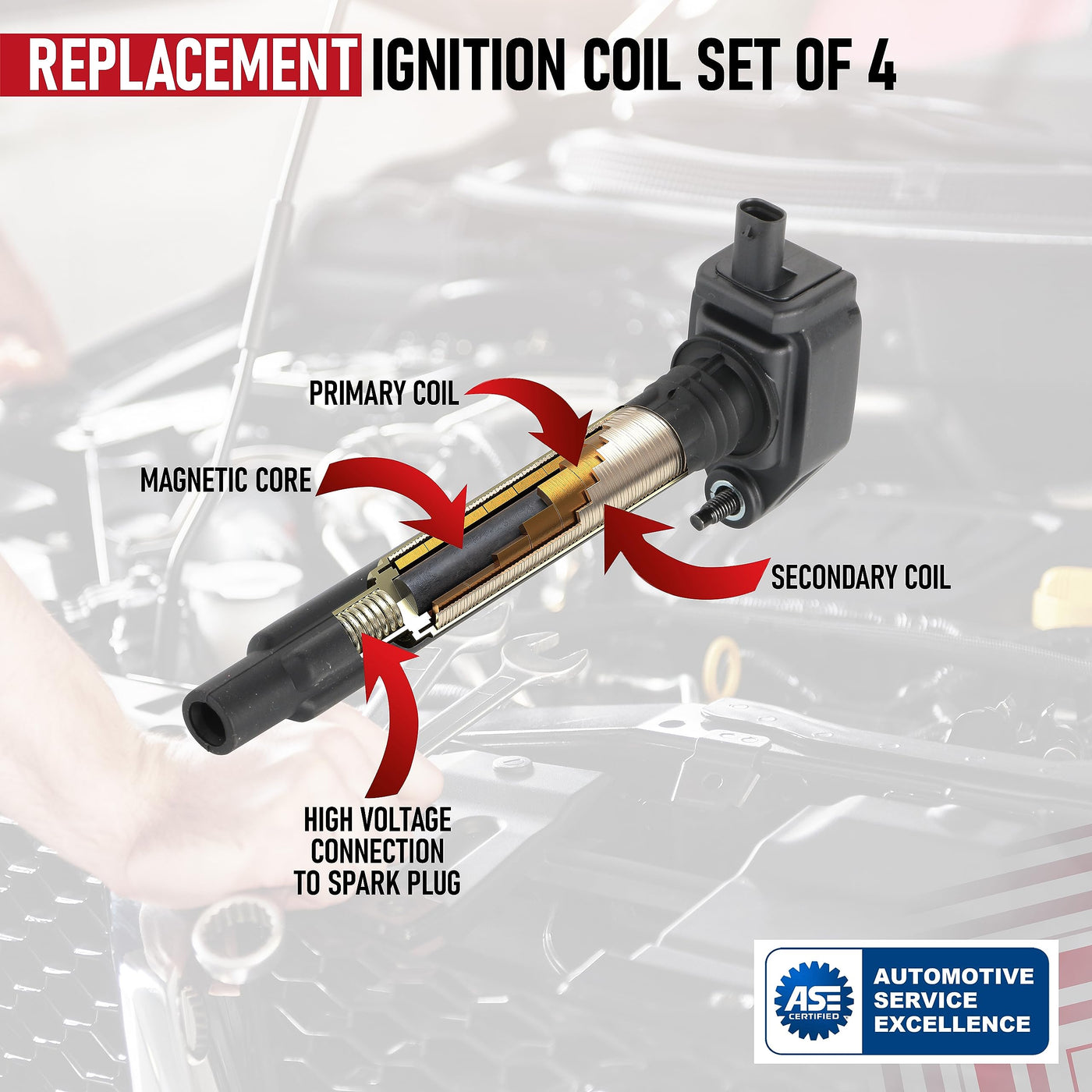 REPLACEMENT IGNITION COIL SET OF 4

PRIMARY COIL

MAGNETIC CORE

SECONDARY COIL

HIGH VOLTAGE CONNECTION TO SPARK PLUG

ASE CERTIFIED

AUTOMOTIVE SERVICE EXCELLENCE