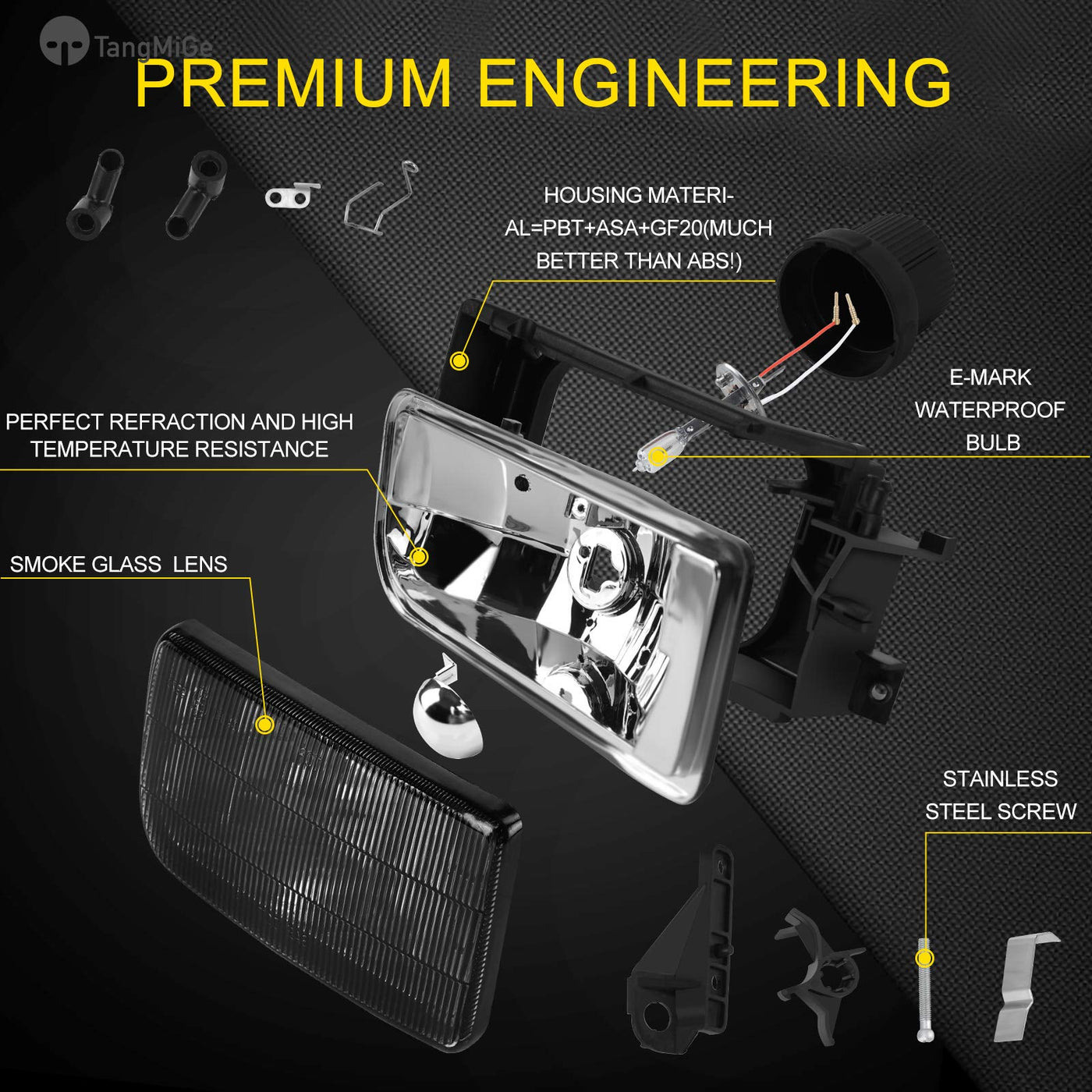 TangMiGe

PREMIUM ENGINEERING

HOUSING MATERIAL=PBT+ASA+GF20(MUCH BETTER THAN ABS!)

E-MARK WATERPROOF BULB

PERFECT REFRACTION AND HIGH TEMPERATURE RESISTANCE

SMOKE GLASS LENS

STAINLESS STEEL SCREW