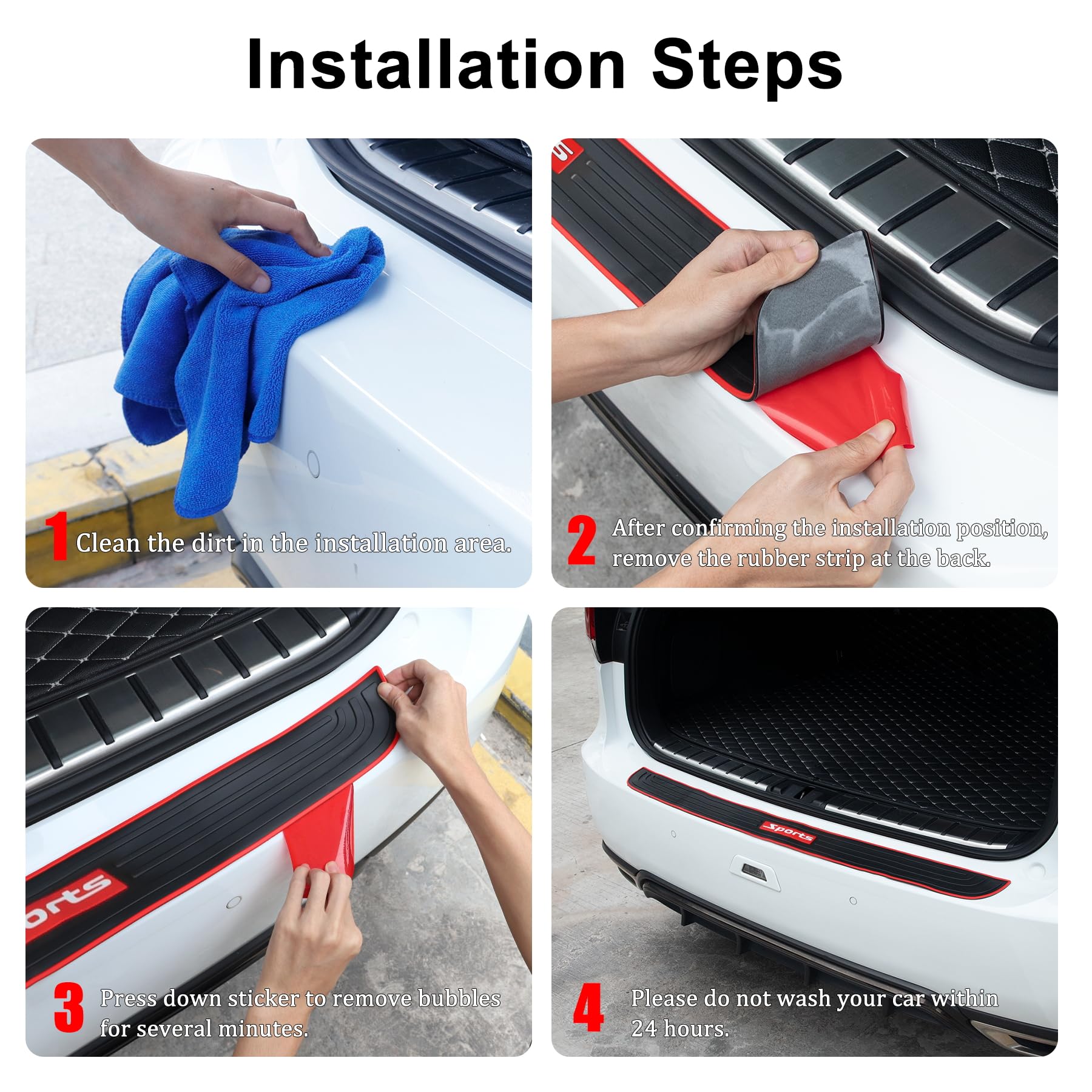 Installation Steps

1 Clean the dirt in the installation area.

2 After confirming the installation position, remove the rubber strip at the back.

orts

3 Press down sticker to remove bubbles for several minutes.

Sports

4 Please do not wash your car within 24 hours.