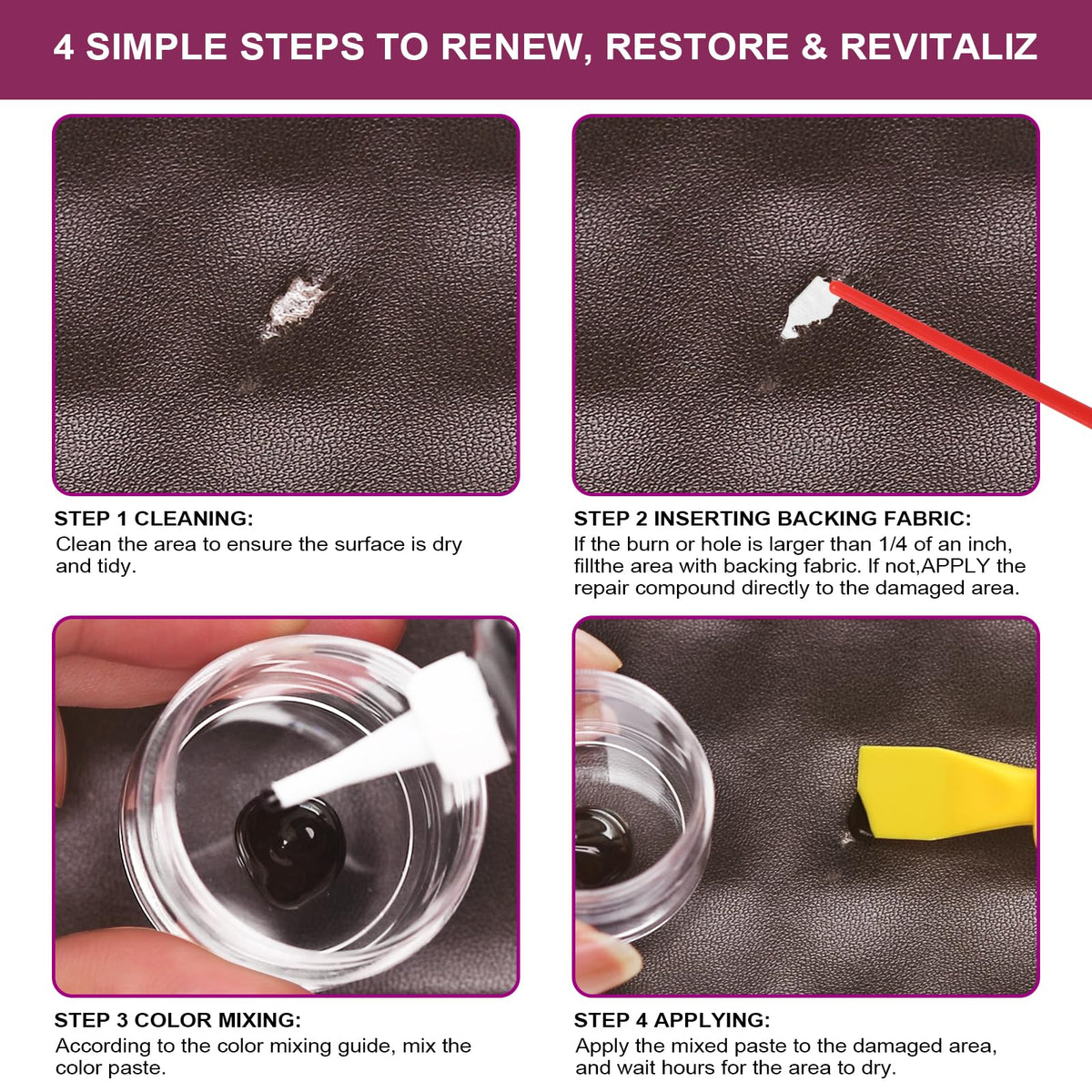 4 SIMPLE STEPS TO RENEW, RESTORE & REVITALIZ

STEP 1 CLEANING:
Clean the area to ensure the surface is dry and tidy.

STEP 2 INSERTING BACKING FABRIC:
If the burn or hole is larger than 1/4 of an inch, fillthe area with backing fabric. If not,APPLY the repair compound directly to the damaged area.

STEP 3 COLOR MIXING:
According to the color mixing guide, mix the color paste.

STEP 4 APPLYING:
Apply the mixed paste to the damaged area, and wait hours for the area to dry.