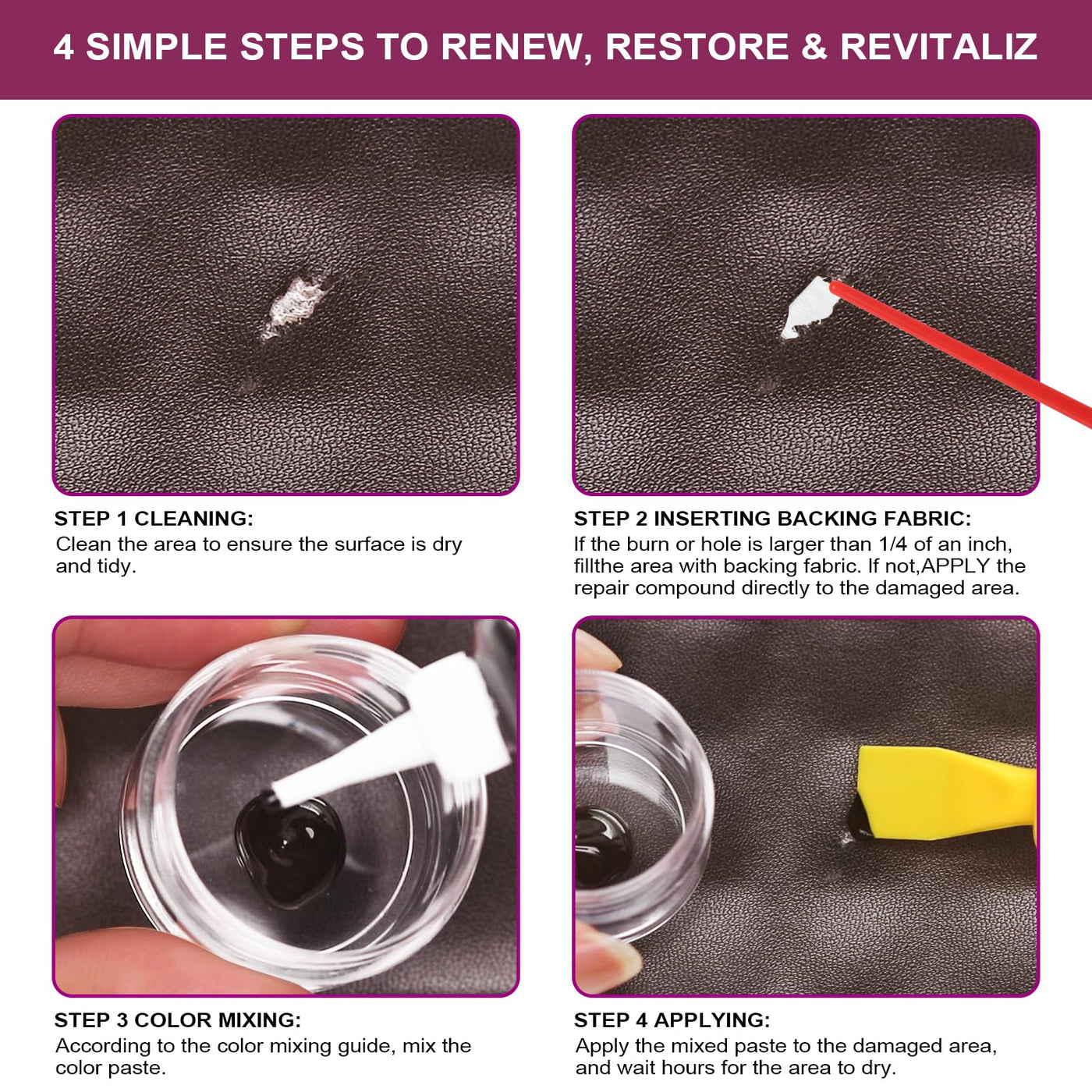 4 SIMPLE STEPS TO RENEW, RESTORE & REVITALIZ

STEP 1 CLEANING:
Clean the area to ensure the surface is dry and tidy.

STEP 2 INSERTING BACKING FABRIC:
If the burn or hole is larger than 1/4 of an inch, fillthe area with backing fabric. If not,APPLY the repair compound directly to the damaged area.

STEP 3 COLOR MIXING:
According to the color mixing guide, mix the color paste.

STEP 4 APPLYING:
Apply the mixed paste to the damaged area, and wait hours for the area to dry.