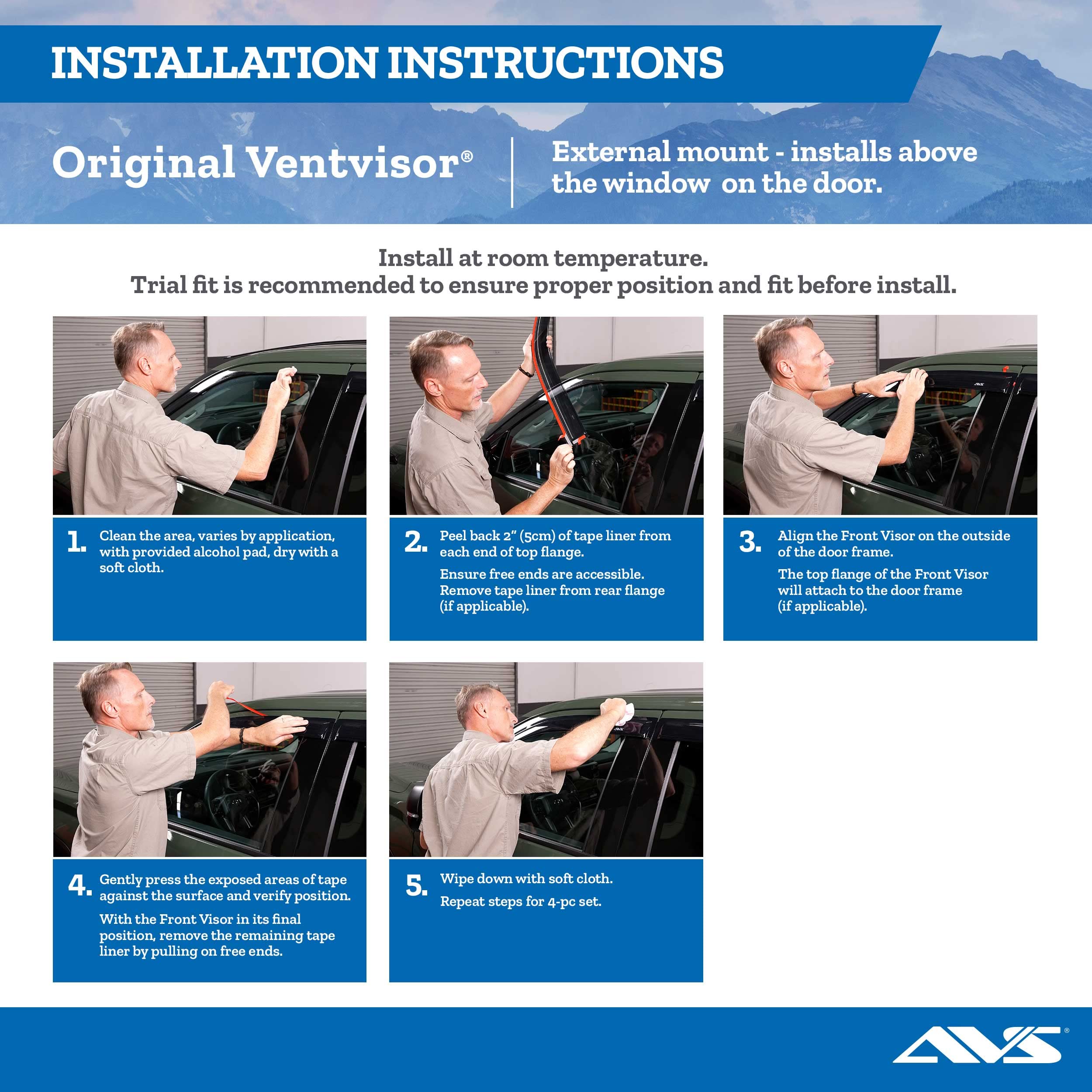 INSTALLATION INSTRUCTIONS

Original Ventvisor®

External mount - installs above the window on the door.

Install at room temperature.
Trial fit is recommended to ensure proper position and fit before install.

1. Clean the area, varies by application, with provided alcohol pad, dry with a soft cloth.

2. Peel back 2" (5cm) of tape liner from each end of top flange.

Ensure free ends are accessible. Remove tape liner from rear flange (if applicable).

3. Align the Front Visor on the outside of the door frame.

The top flange of the Front Visor will attach to the door frame (if applicable).

4. Gently press the exposed areas of tape against the surface and verify position.

With the Front Visor in its final position, remove the remaining tape liner by pulling on free ends.

5. Wipe down with soft cloth.

Repeat steps for 4-pc set.

AVS®