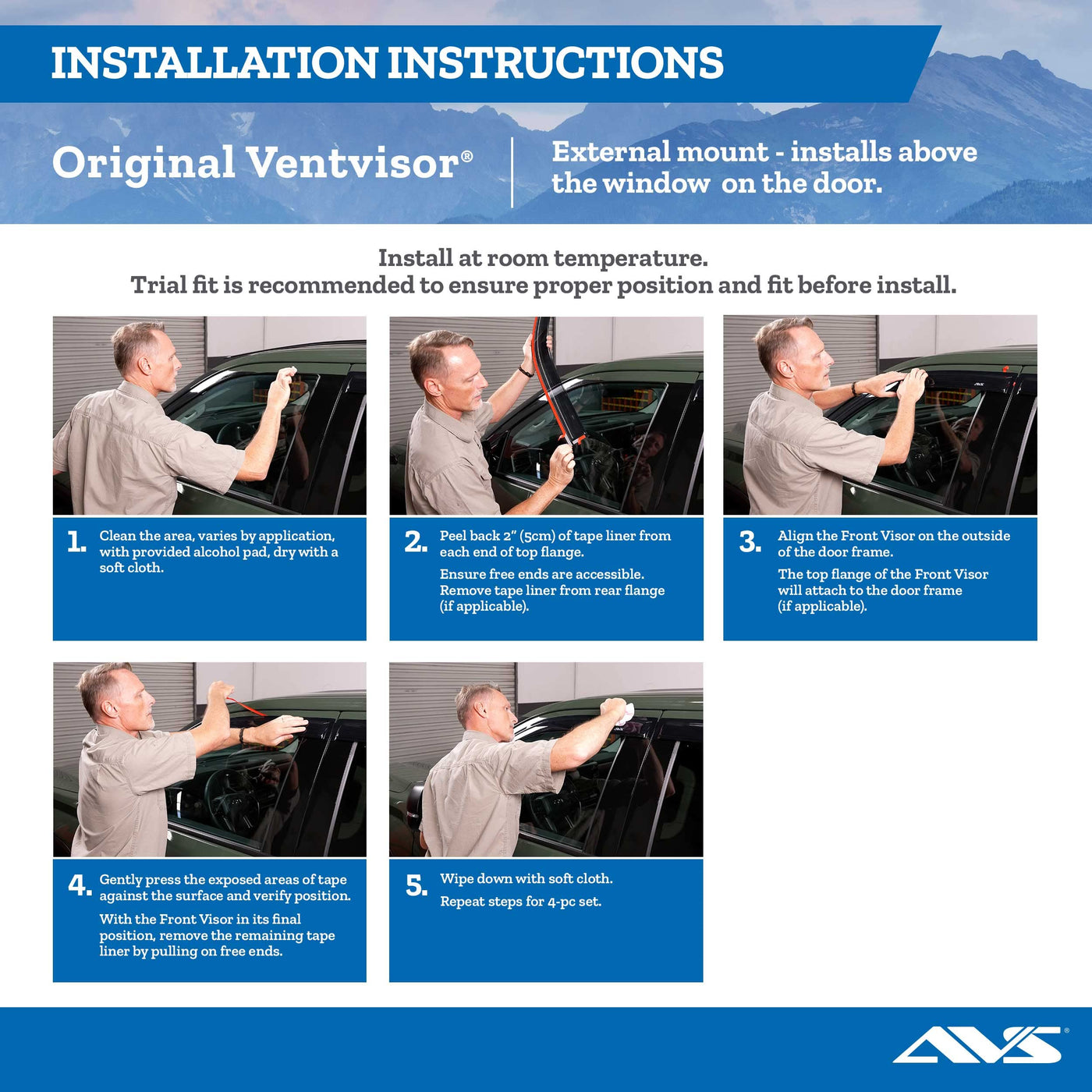 INSTALLATION INSTRUCTIONS

Original Ventvisor®

External mount - installs above the window on the door.

Install at room temperature.
Trial fit is recommended to ensure proper position and fit before install.

1. Clean the area, varies by application, with provided alcohol pad, dry with a soft cloth.

2. Peel back 2" (5cm) of tape liner from each end of top flange.

Ensure free ends are accessible. Remove tape liner from rear flange (if applicable).

3. Align the Front Visor on the outside of the door frame.

The top flange of the Front Visor will attach to the door frame (if applicable).

4. Gently press the exposed areas of tape against the surface and verify position.

With the Front Visor in its final position, remove the remaining tape liner by pulling on free ends.

5. Wipe down with soft cloth.

Repeat steps for 4-pc set.

AVS®