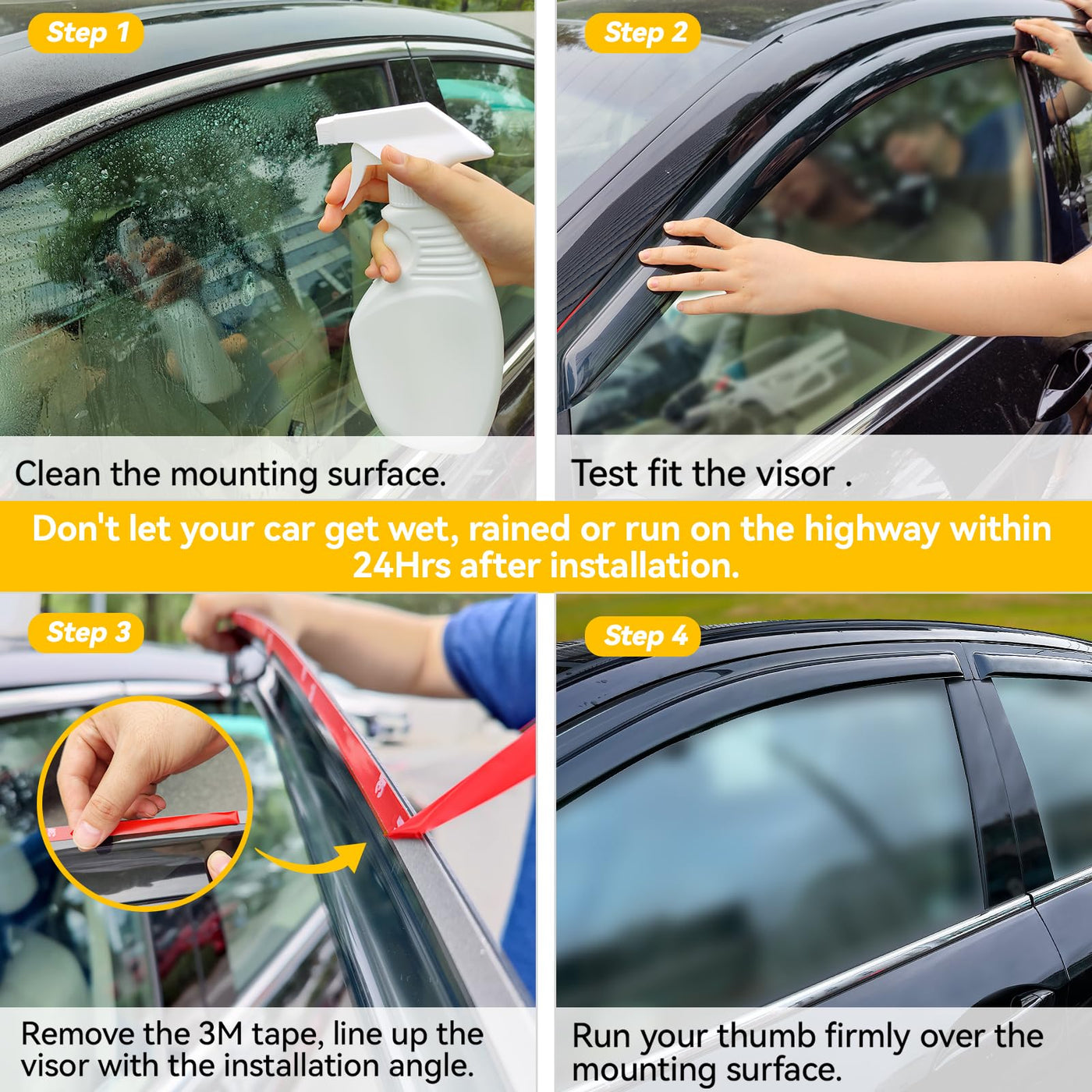 Step 1

Clean the mounting surface.

Step 2

Test fit the visor .

Don't let your car get wet, rained or run on the highway within 24Hrs after installation.

Step 3

Remove the 3M tape, line up the visor with the installation angle.

Step 4

Run your thumb firmly over the mounting surface.