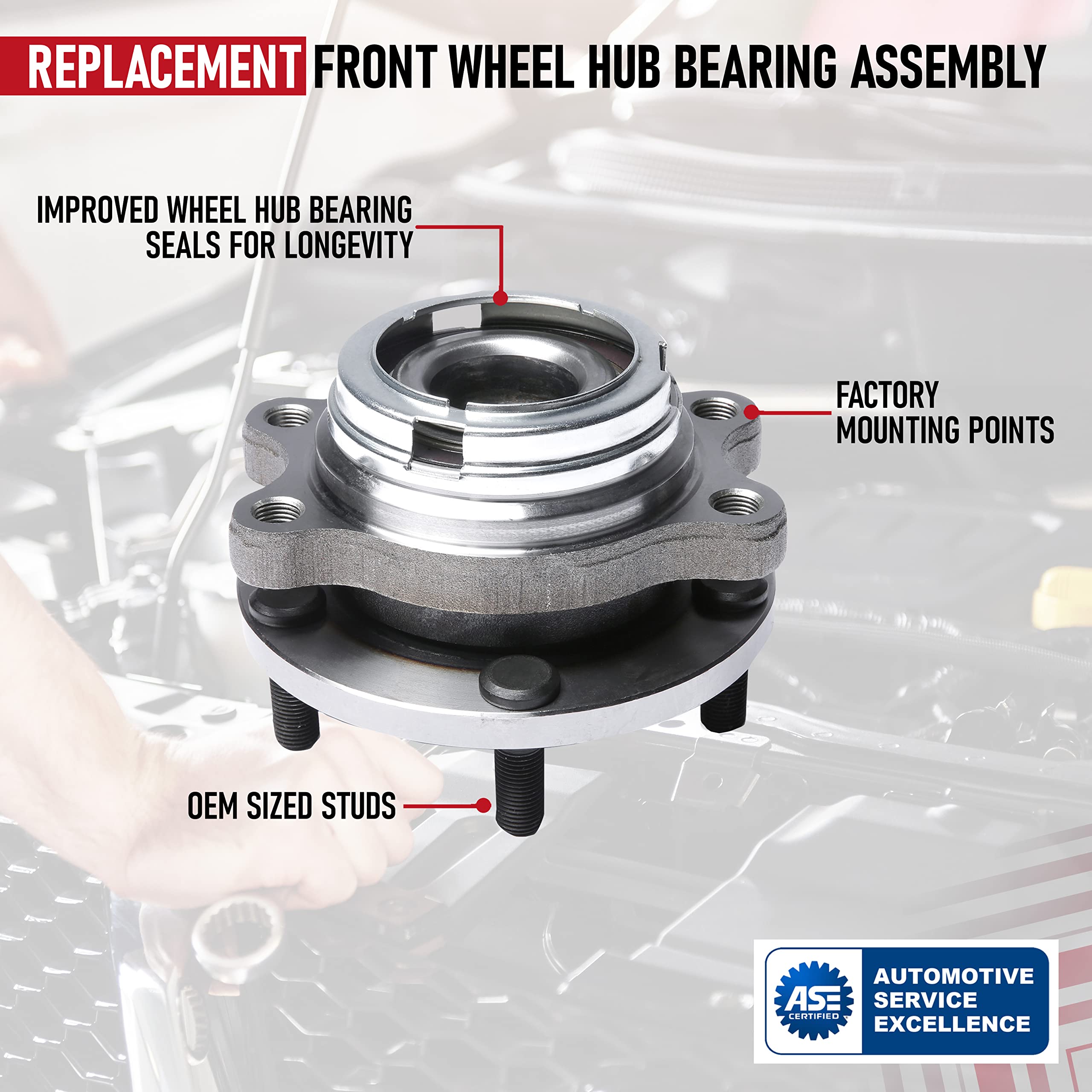 REPLACEMENT FRONT WHEEL HUB BEARING ASSEMBLY

IMPROVED WHEEL HUB BEARING SEALS FOR LONGEVITY

FACTORY MOUNTING POINTS

OEM SIZED STUDS

ASE CERTIFIED

AUTOMOTIVE SERVICE EXCELLENCE