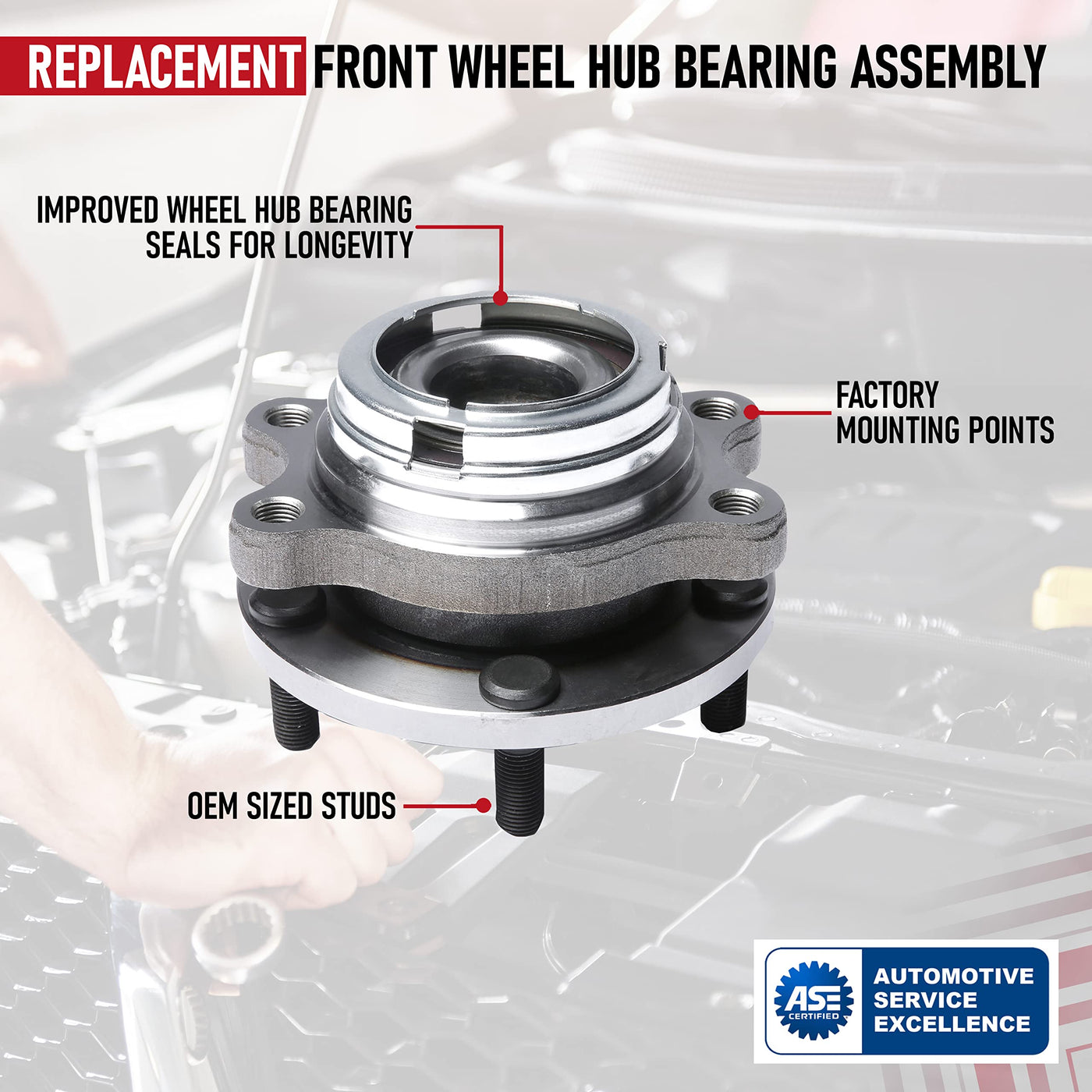 REPLACEMENT FRONT WHEEL HUB BEARING ASSEMBLY

IMPROVED WHEEL HUB BEARING SEALS FOR LONGEVITY

FACTORY MOUNTING POINTS

OEM SIZED STUDS

ASE CERTIFIED

AUTOMOTIVE SERVICE EXCELLENCE