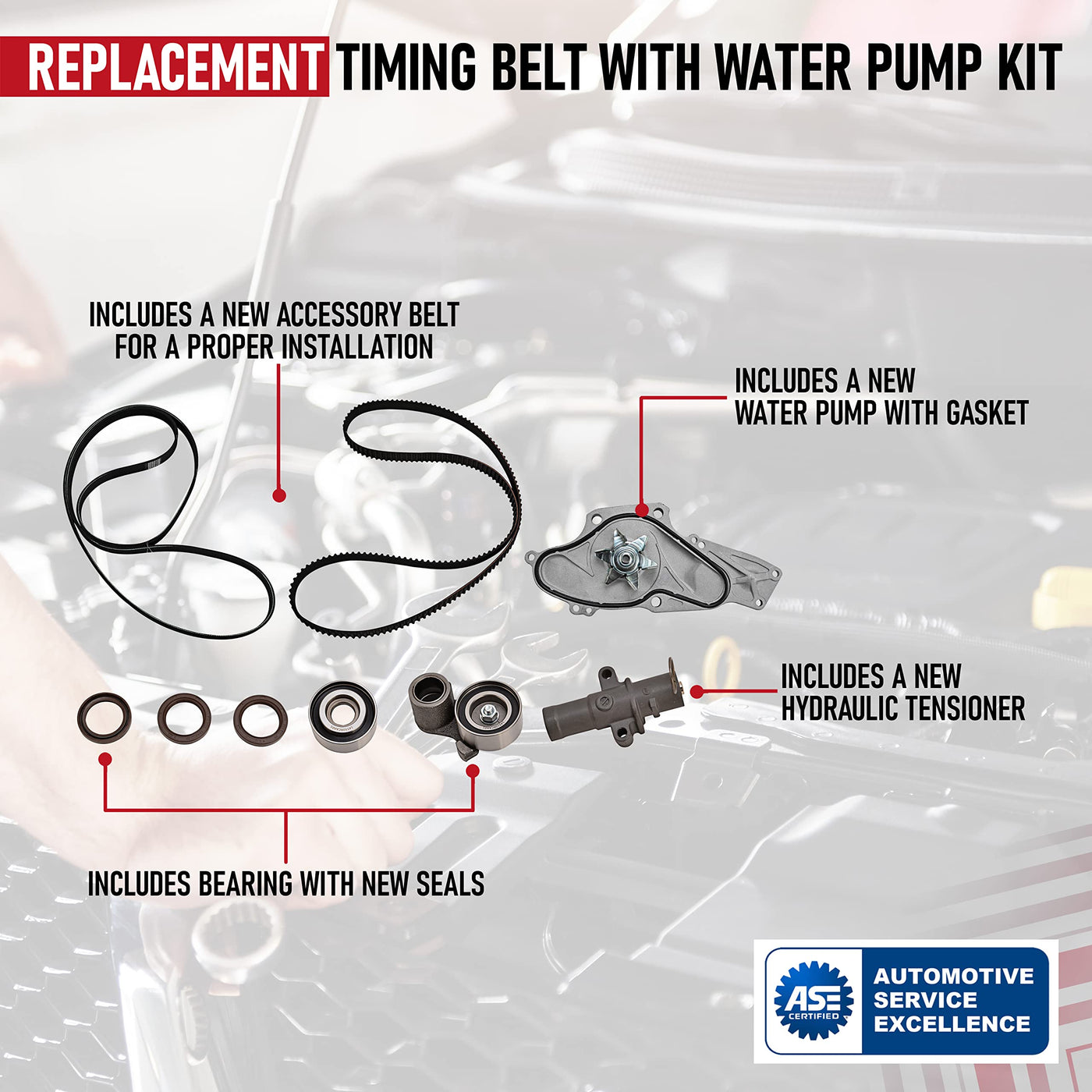 REPLACEMENT TIMING BELT WITH WATER PUMP KIT

INCLUDES A NEW ACCESSORY BELT FOR A PROPER INSTALLATION

INCLUDES A NEW WATER PUMP WITH GASKET

INCLUDES A NEW HYDRAULIC TENSIONER

INCLUDES BEARING WITH NEW SEALS

ASE CERTIFIED

AUTOMOTIVE SERVICE EXCELLENCE