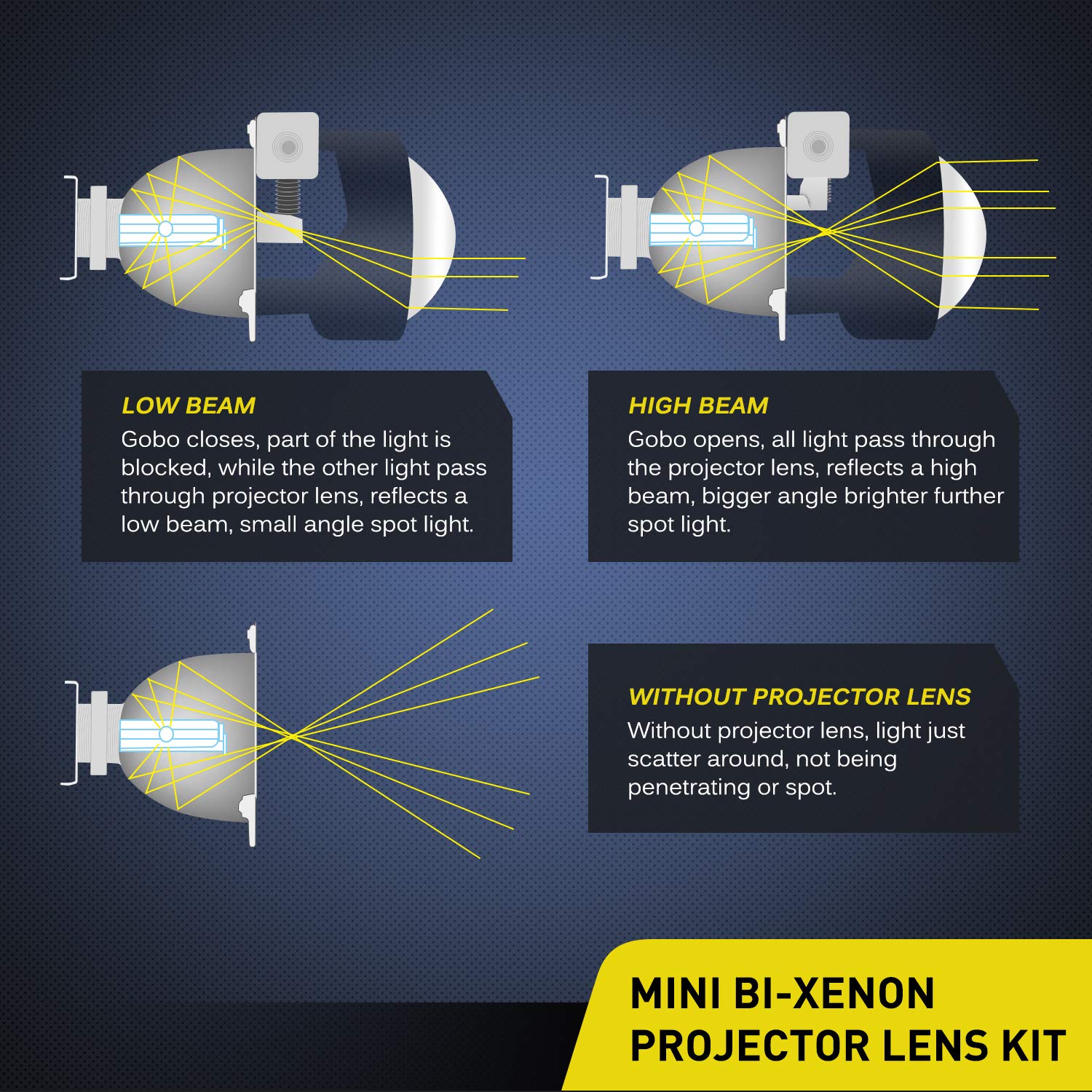 LOW BEAM
Gobo closes, part of the light is blocked, while the other light pass through projector lens, reflects a low beam, small angle spot light.

HIGH BEAM
Gobo opens, all light pass through the projector lens, reflects a high beam, bigger angle brighter further spot light.

WITHOUT PROJECTOR LENS
Without projector lens, light just scatter around, not being penetrating or spot.

MINI BI-XENON
PROJECTOR LENS KIT