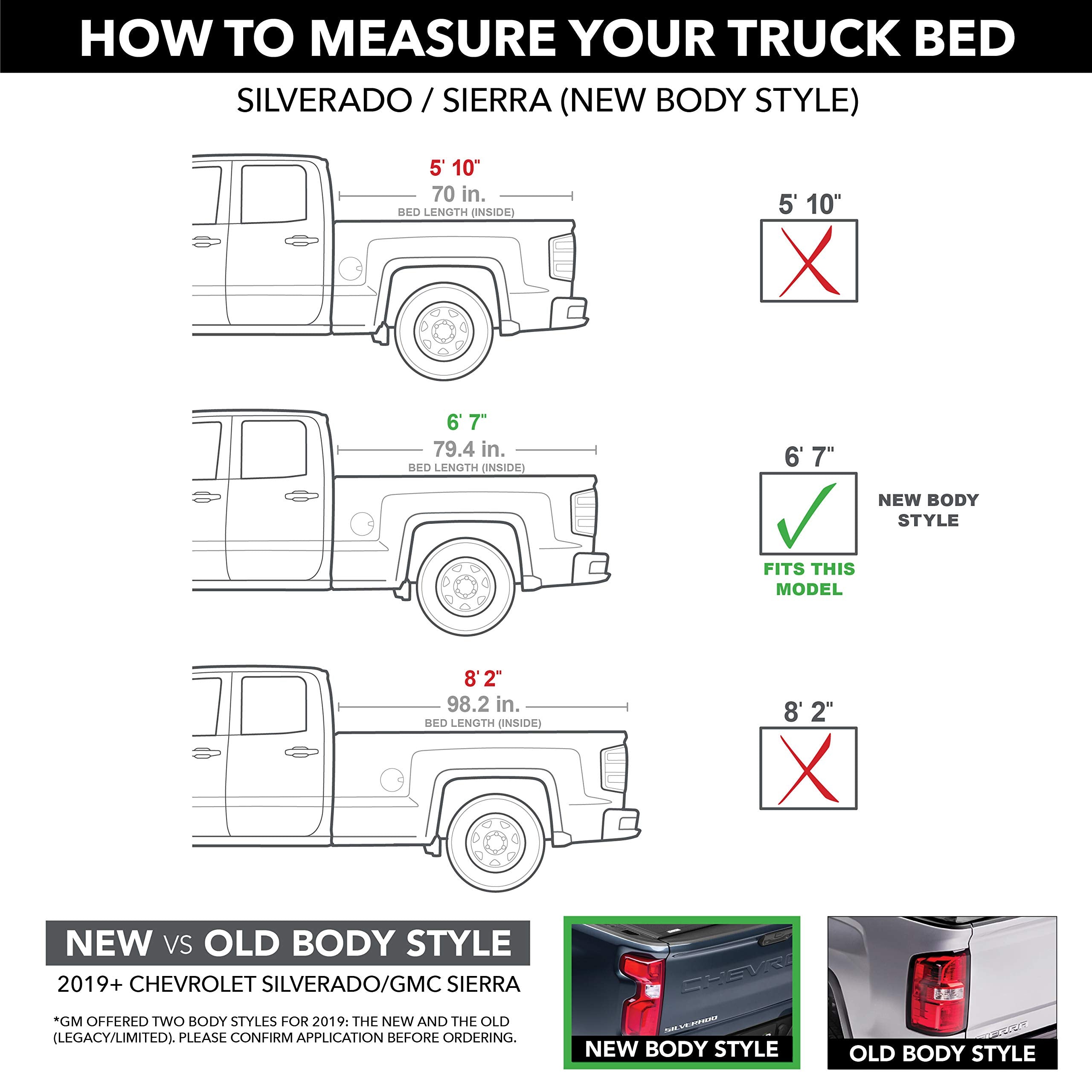 HOW TO MEASURE YOUR TRUCK BED

SILVERADO / SIERRA (NEW BODY STYLE)

5' 10"
70 in.
BED LENGTH (INSIDE)

5' 10"

6' 7"
79.4 in.
BED LENGTH (INSIDE)

6' 7"

NEW BODY STYLE

FITS THIS MODEL

8' 2"
98.2 in.
BED LENGTH (INSIDE)

8' 2"

NEW VS OLD BODY STYLE

2019+ CHEVROLET SILVERADO/GMC SIERRA

*GM OFFERED TWO BODY STYLES FOR 2019: THE NEW AND THE OLD (LEGACY/LIMITED). PLEASE CONFIRM APPLICATION BEFORE ORDERING.

CHEVRO
SILVERADO
NEW BODY STYLE

SIERRA
OLD BODY STYLE