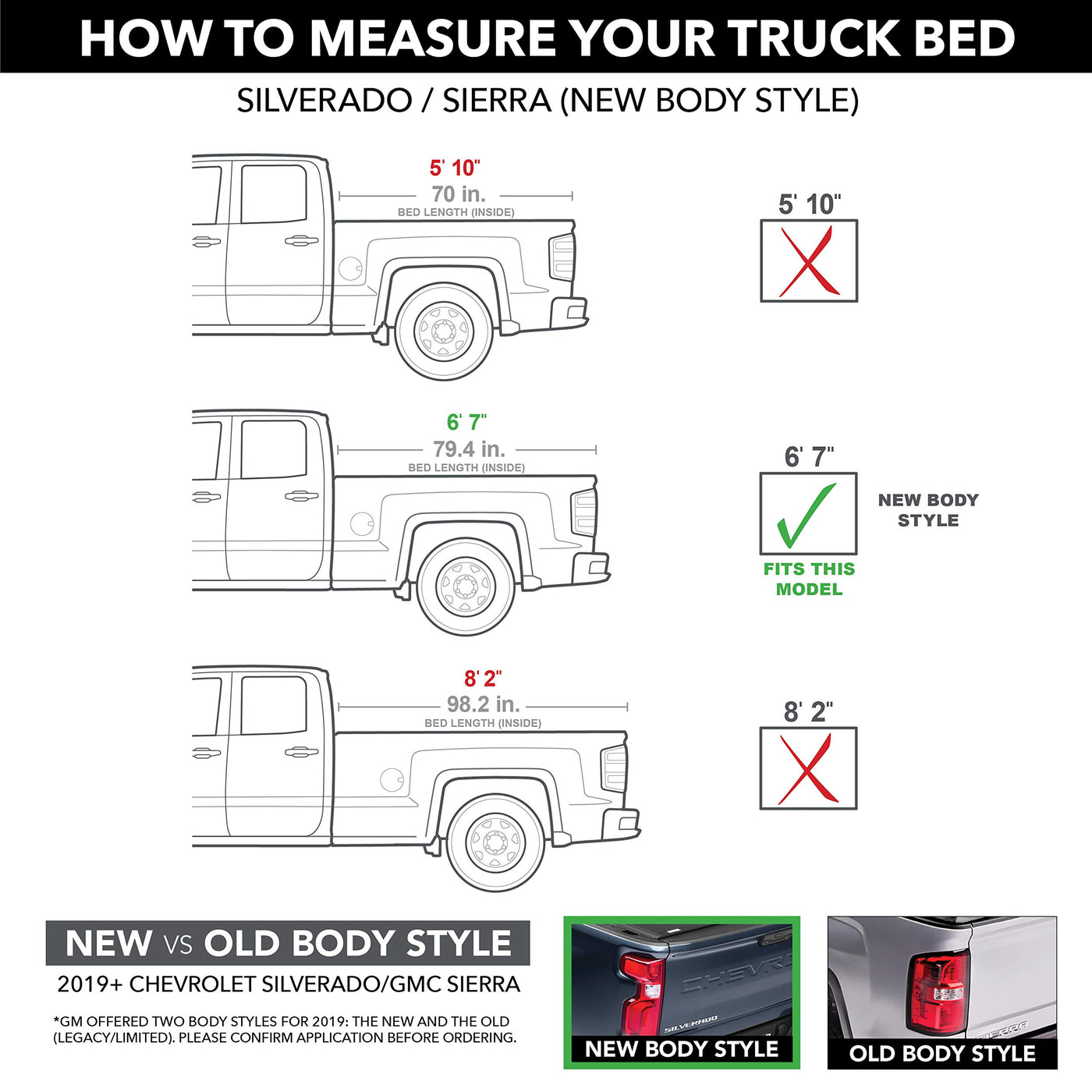 HOW TO MEASURE YOUR TRUCK BED

SILVERADO / SIERRA (NEW BODY STYLE)

5' 10"
70 in.
BED LENGTH (INSIDE)

5' 10"

6' 7"
79.4 in.
BED LENGTH (INSIDE)

6' 7"

FITS THIS MODEL

NEW BODY STYLE

8' 2"
98.2 in.
BED LENGTH (INSIDE)

8' 2"

NEW VS OLD BODY STYLE

2019+ CHEVROLET SILVERADO/GMC SIERRA

*GM OFFERED TWO BODY STYLES FOR 2019: THE NEW AND THE OLD (LEGACY/LIMITED). PLEASE CONFIRM APPLICATION BEFORE ORDERING.

CHEVR
SILVERADO
NEW BODY STYLE

SIERRA
OLD BODY STYLE