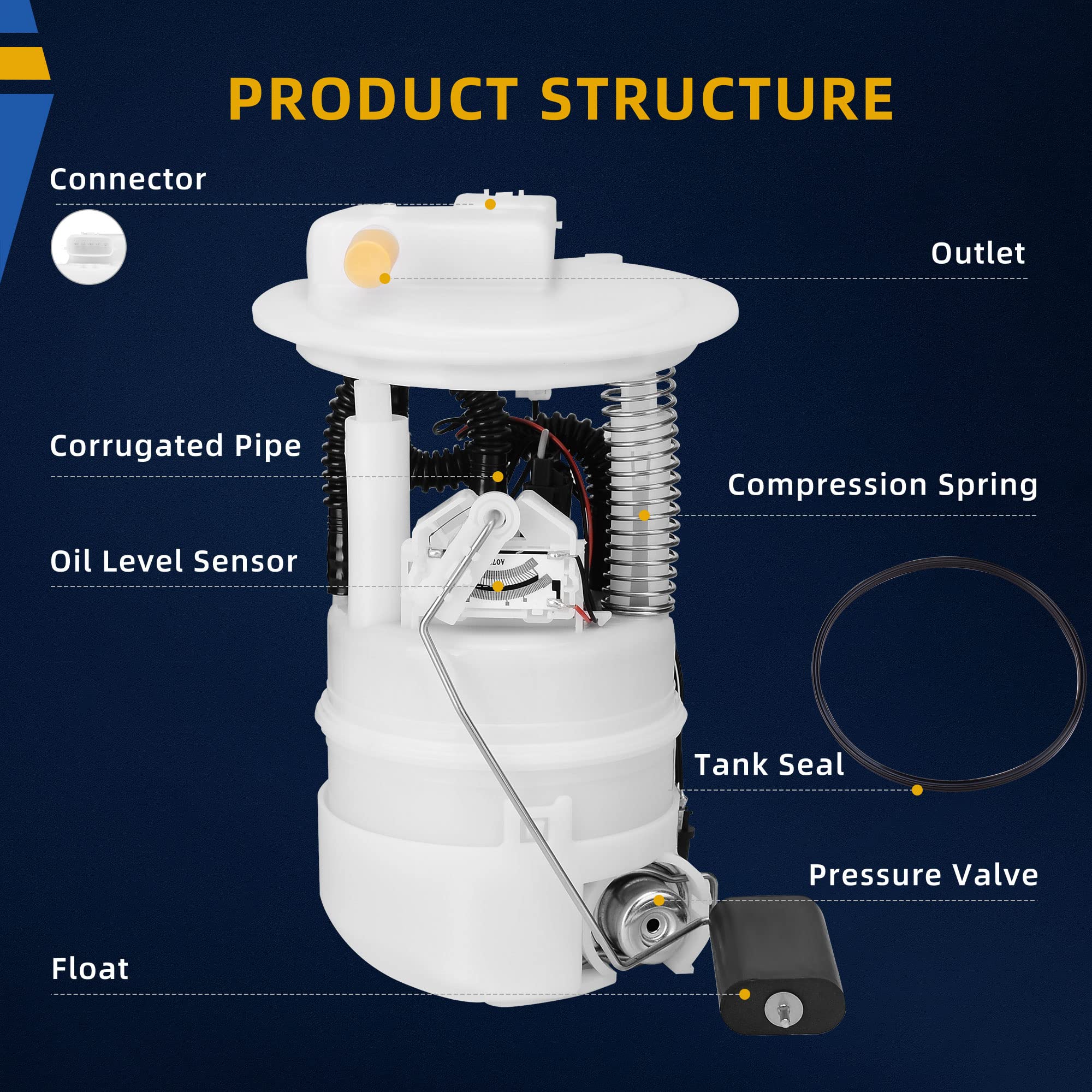 PRODUCT STRUCTURE

Connector

Outlet

Corrugated Pipe

Compression Spring

Oil Level Sensor

Tank Seal

Pressure Valve

Float