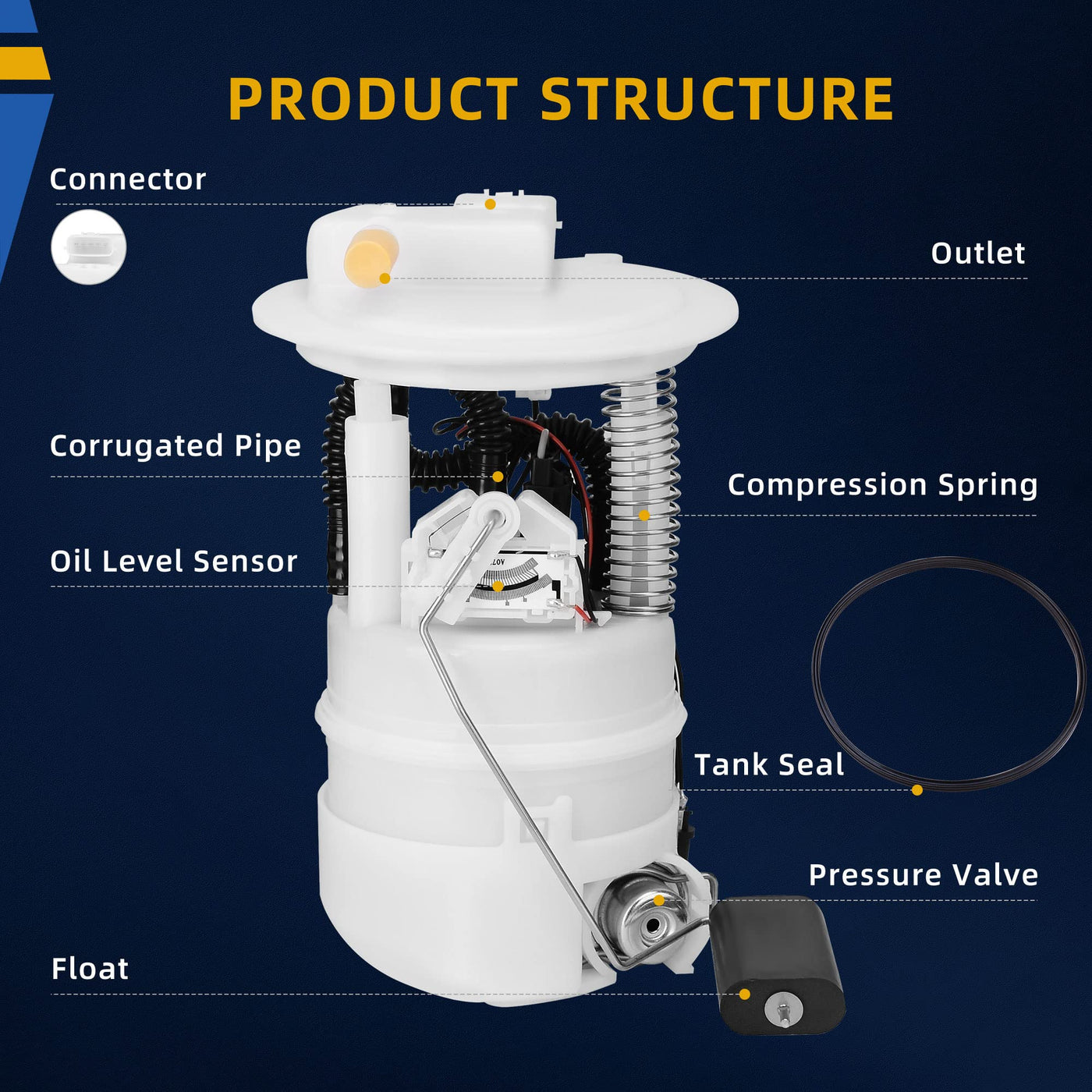 PRODUCT STRUCTURE

Connector

Outlet

Corrugated Pipe

Compression Spring

Oil Level Sensor

Tank Seal

Pressure Valve

Float