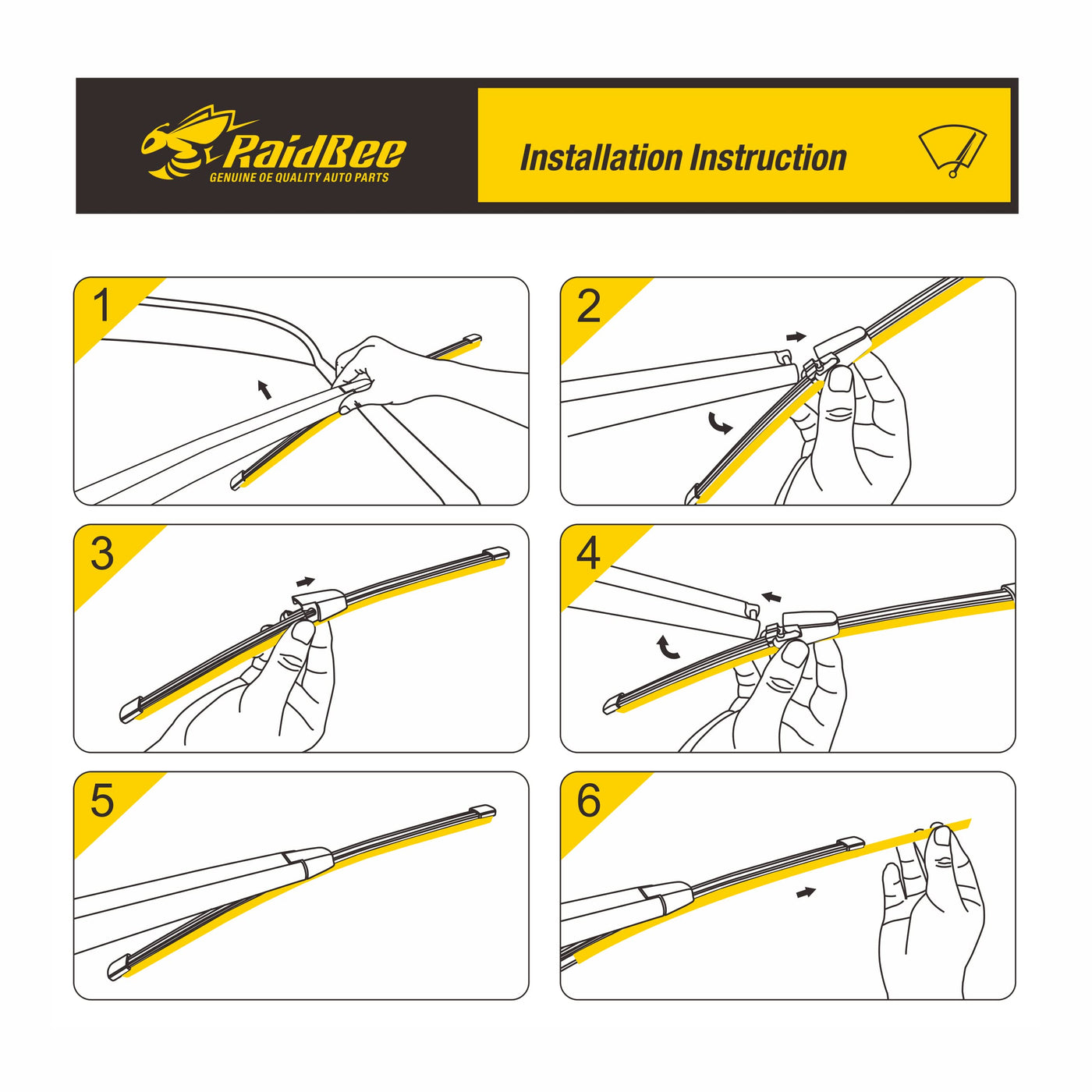 RaidBee
GENUINE OE QUALITY AUTO PARTS

Installation Instruction

1

2

3

4

5

6