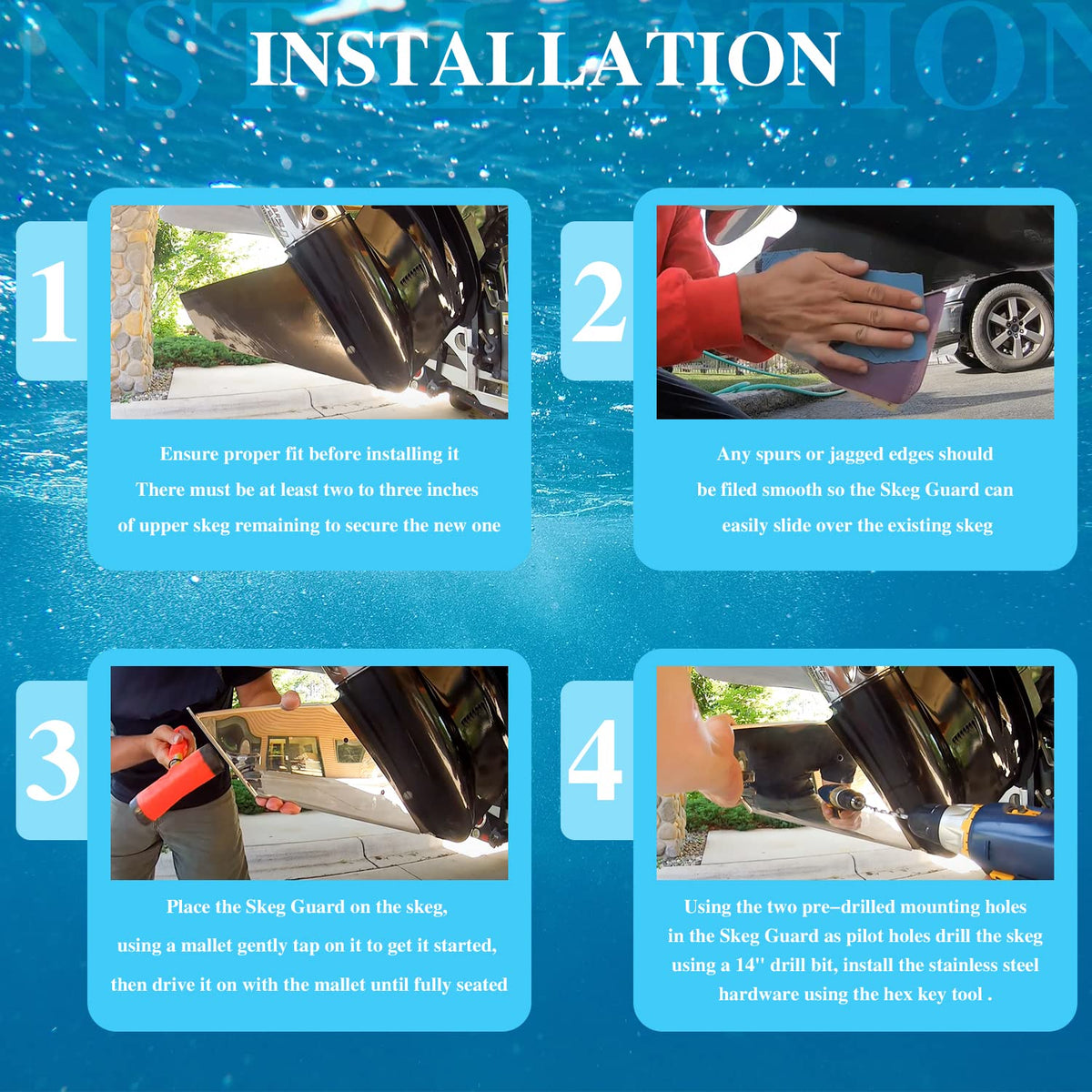 INSTALLATION

1

Ensure proper fit before installing it
There must be at least two to three inches
of upper skeg remaining to secure the new one

2

Any spurs or jagged edges should
be filed smooth so the Skeg Guard can
easily slide over the existing skeg

3

Place the Skeg Guard on the skeg,
using a mallet gently tap on it to get it started,
then drive it on with the mallet until fully seated

4

Using the two pre–drilled mounting holes
in the Skeg Guard as pilot holes drill the skeg
using a 14'' drill bit, install the stainless steel
hardware using the hex key tool .