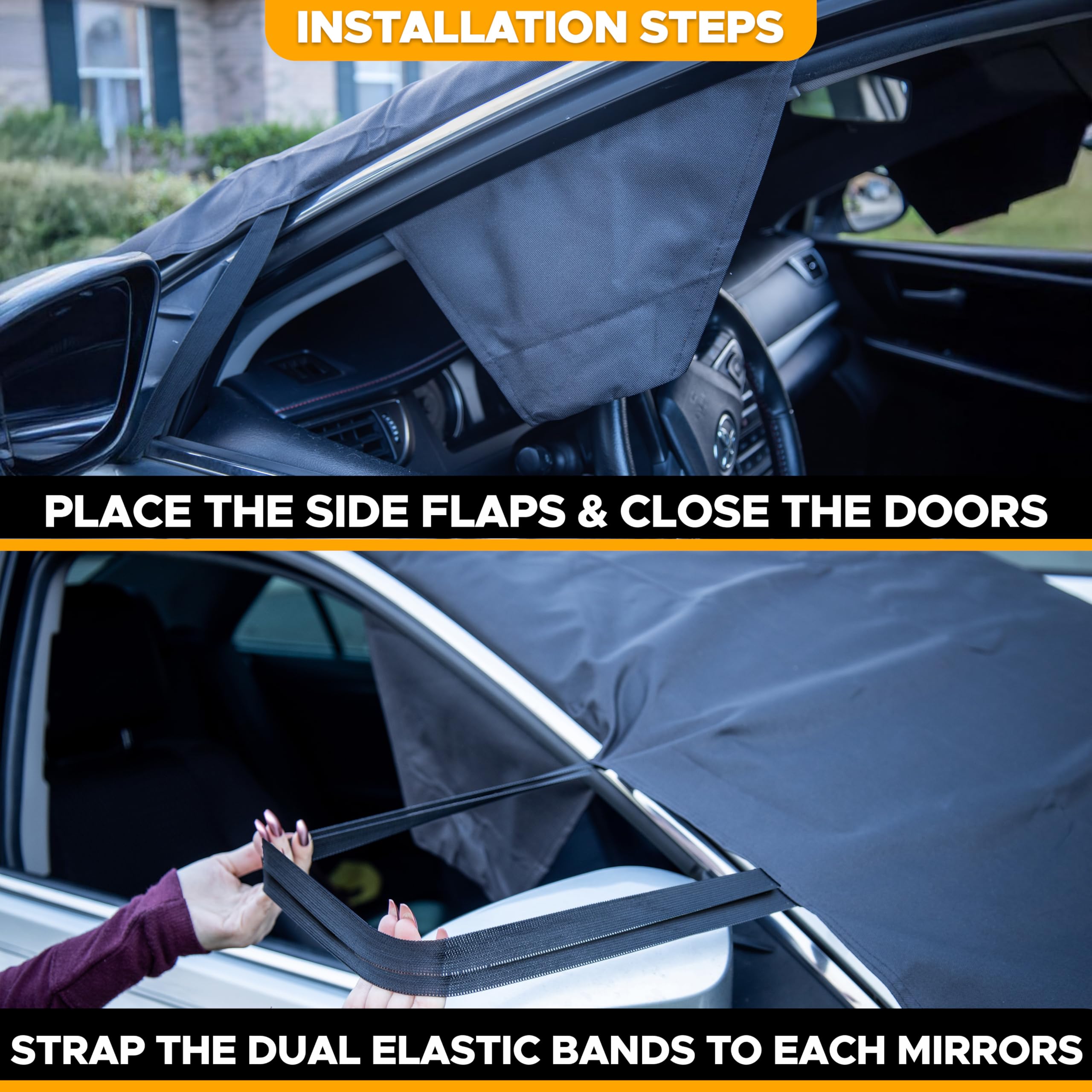 INSTALLATION STEPS

PLACE THE SIDE FLAPS & CLOSE THE DOORS

STRAP THE DUAL ELASTIC BANDS TO EACH MIRRORS